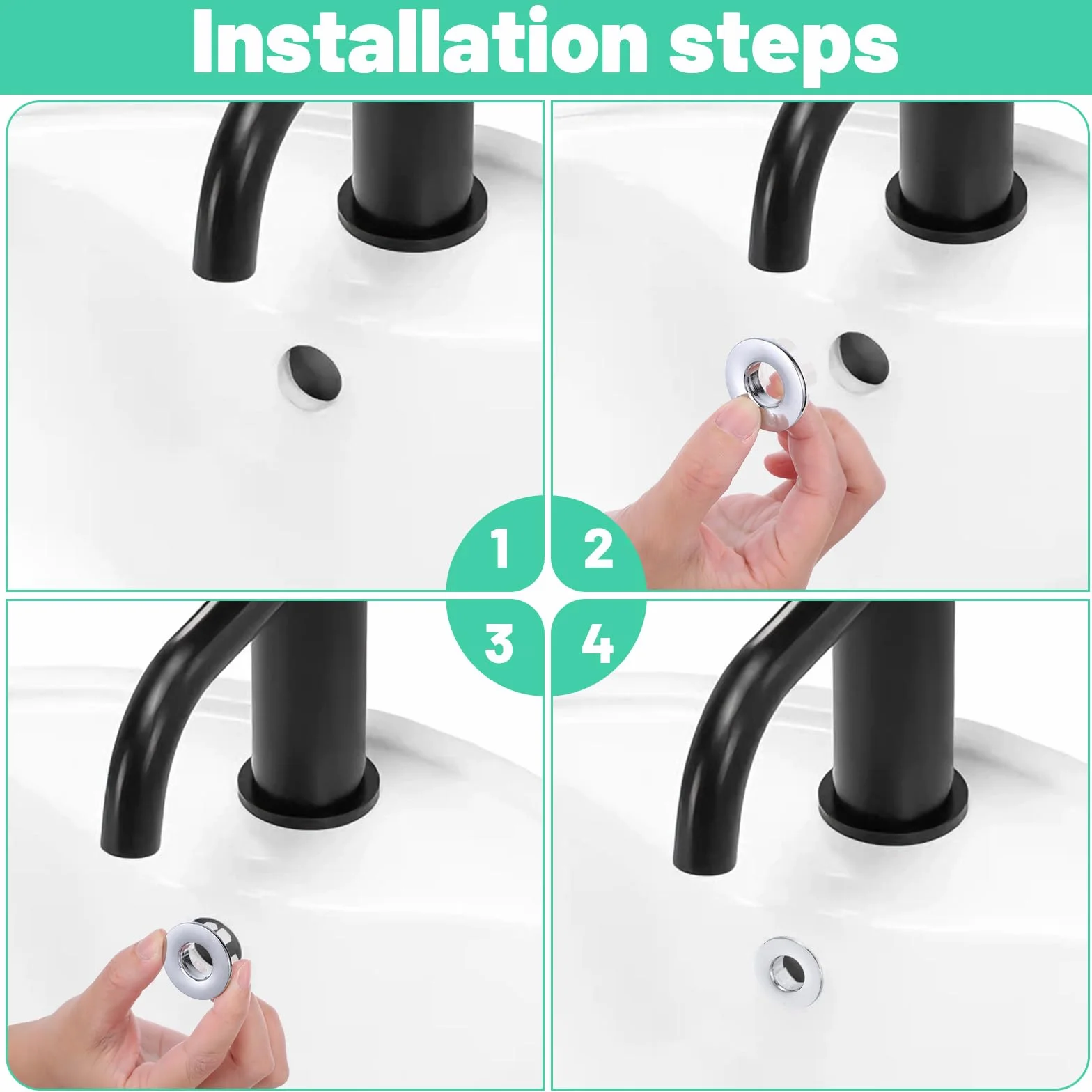 Installation steps

1

2

3

4