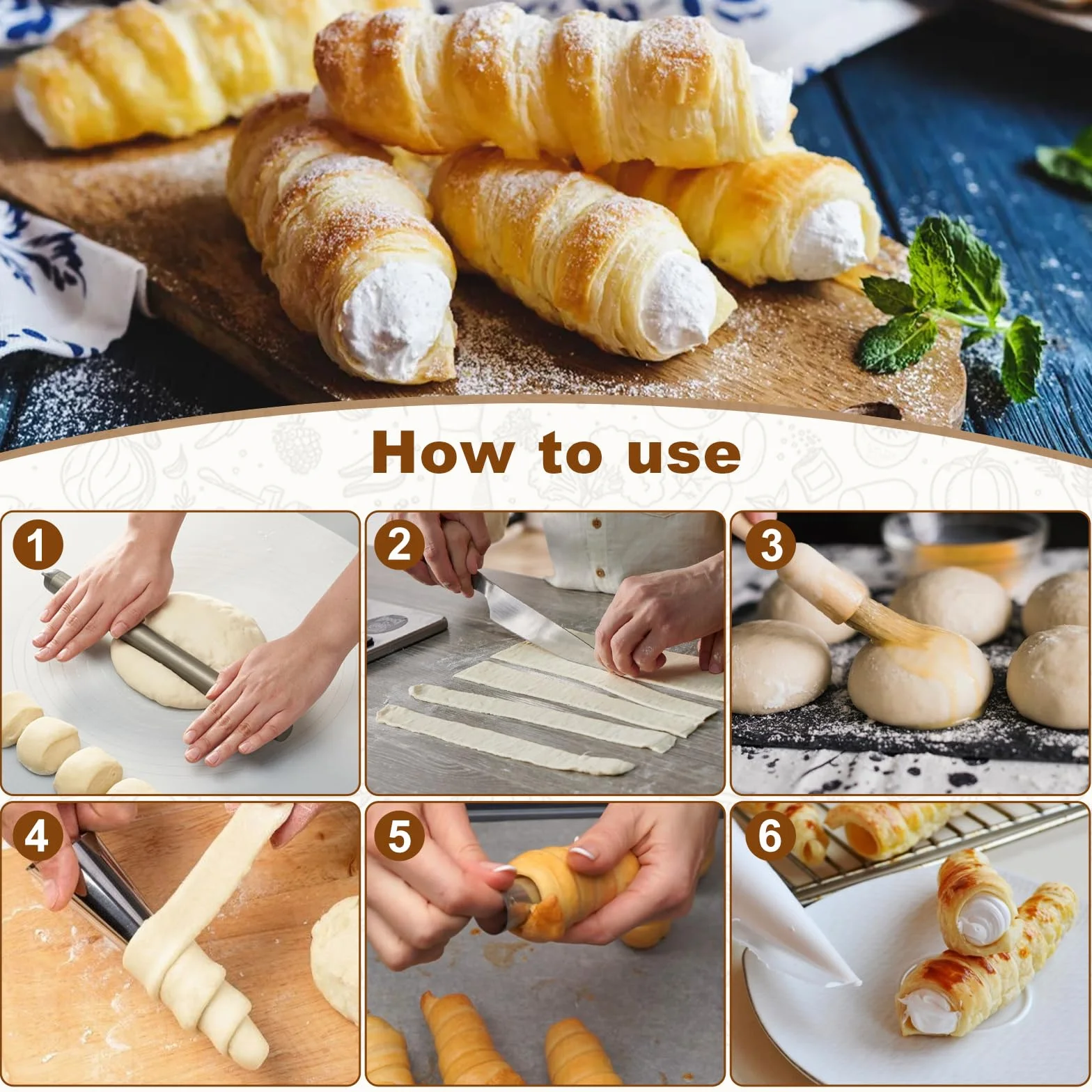 How to use

1

2

3

4

5

6