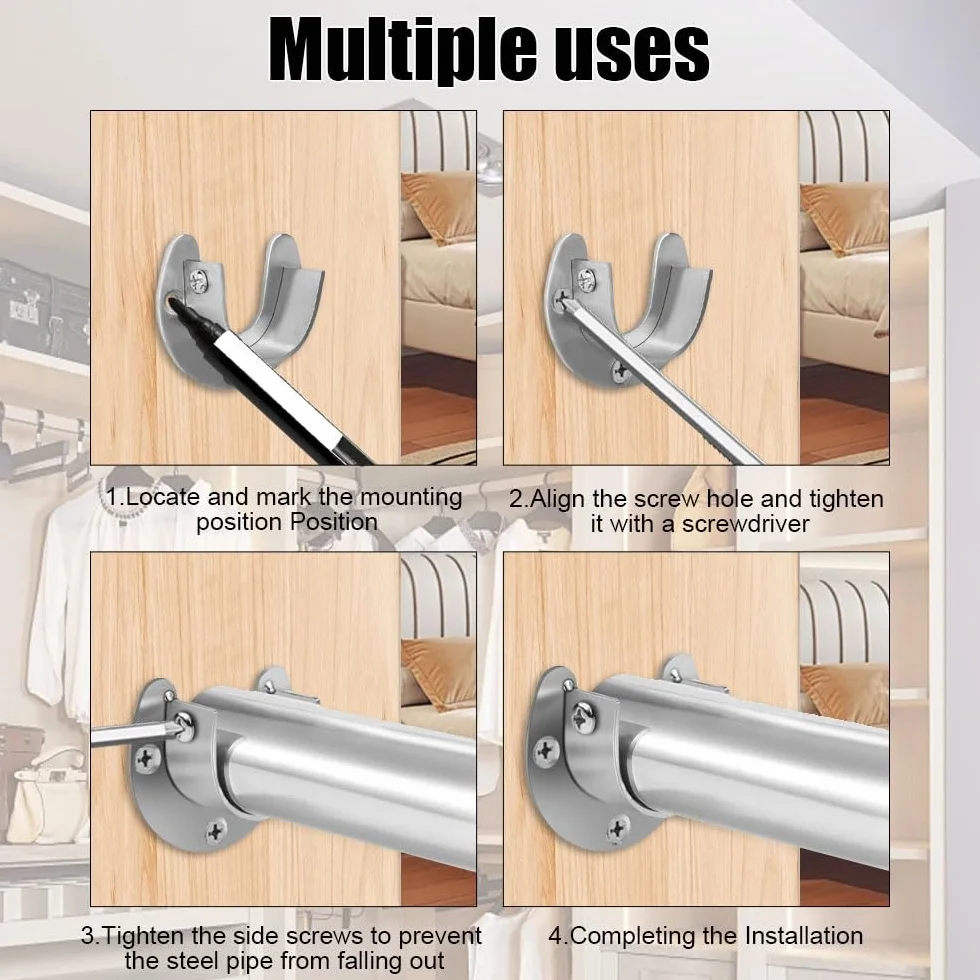 Multiple uses

1.Locate and mark the mounting position Position

2.Align the screw hole and tighten it with a screwdriver

3.Tighten the side screws to prevent the steel pipe from falling out

4.Completing the Installation