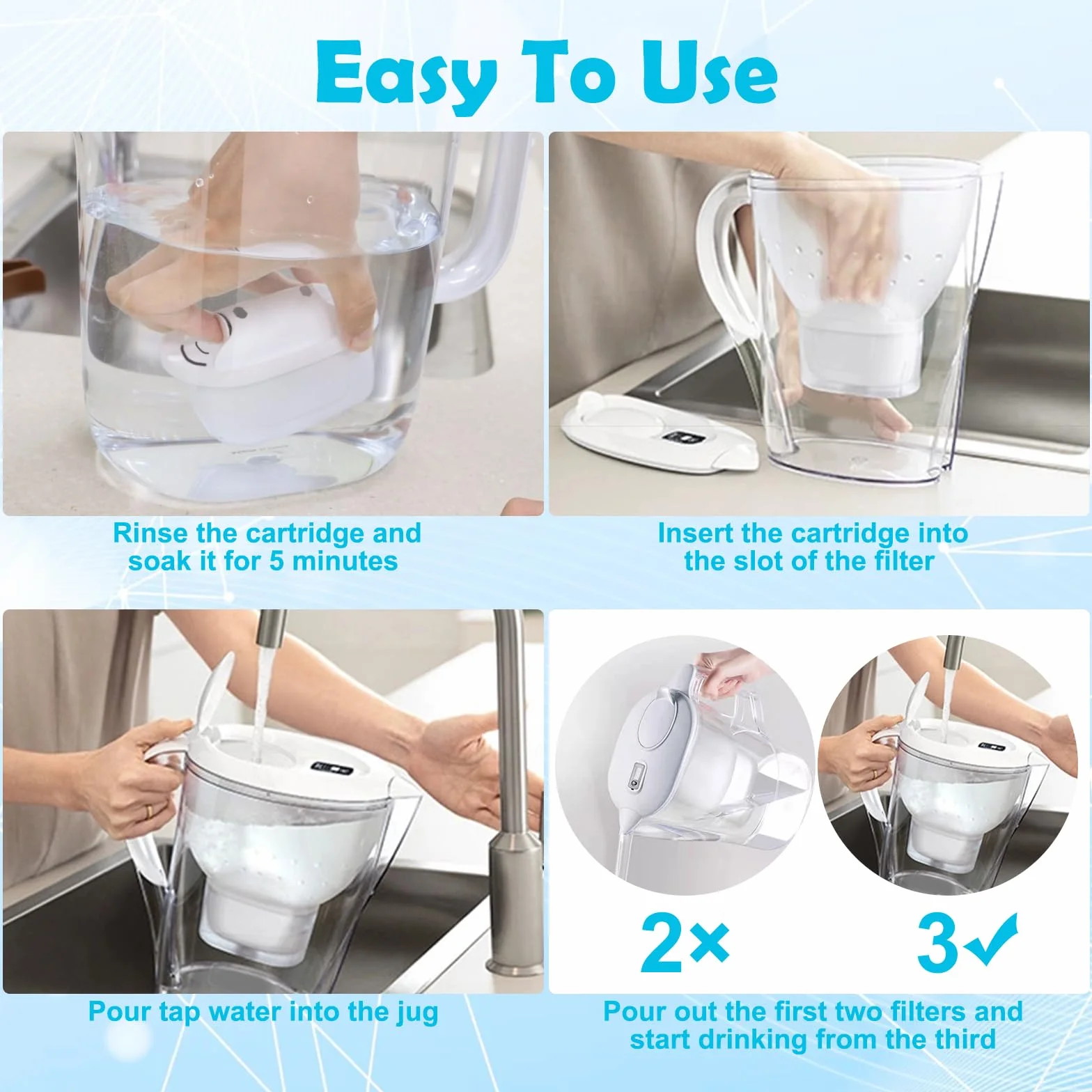 Easy To Use

Rinse the cartridge and soak it for 5 minutes

Insert the cartridge into the slot of the filter

Pour tap water into the jug

2×

3✓

Pour out the first two filters and start drinking from the third