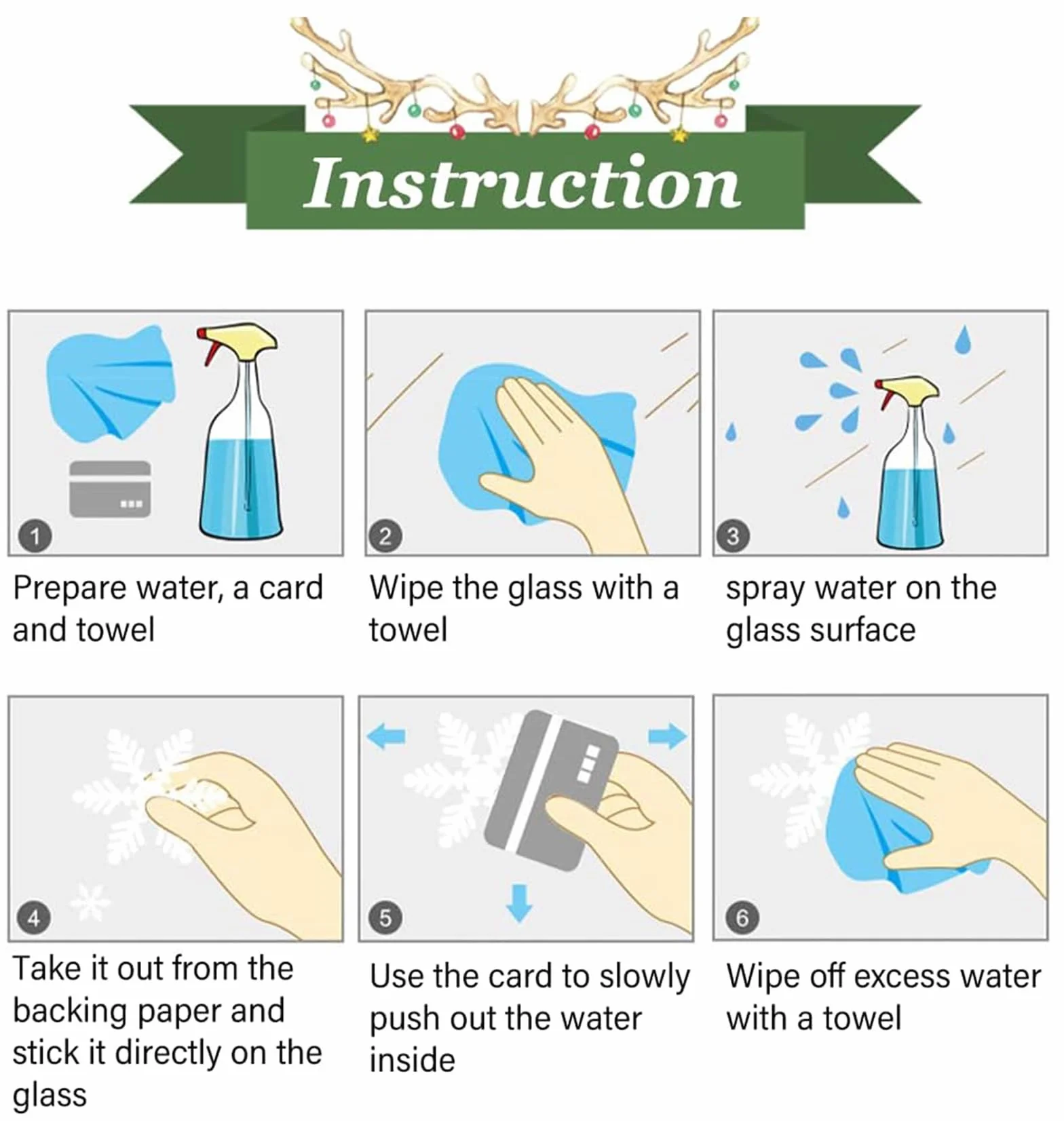 Instruction

1
Prepare water, a card and towel

2
Wipe the glass with a towel

3
spray water on the glass surface

4
Take it out from the backing paper and stick it directly on the glass

5
Use the card to slowly push out the water inside

6
Wipe off excess water with a towel