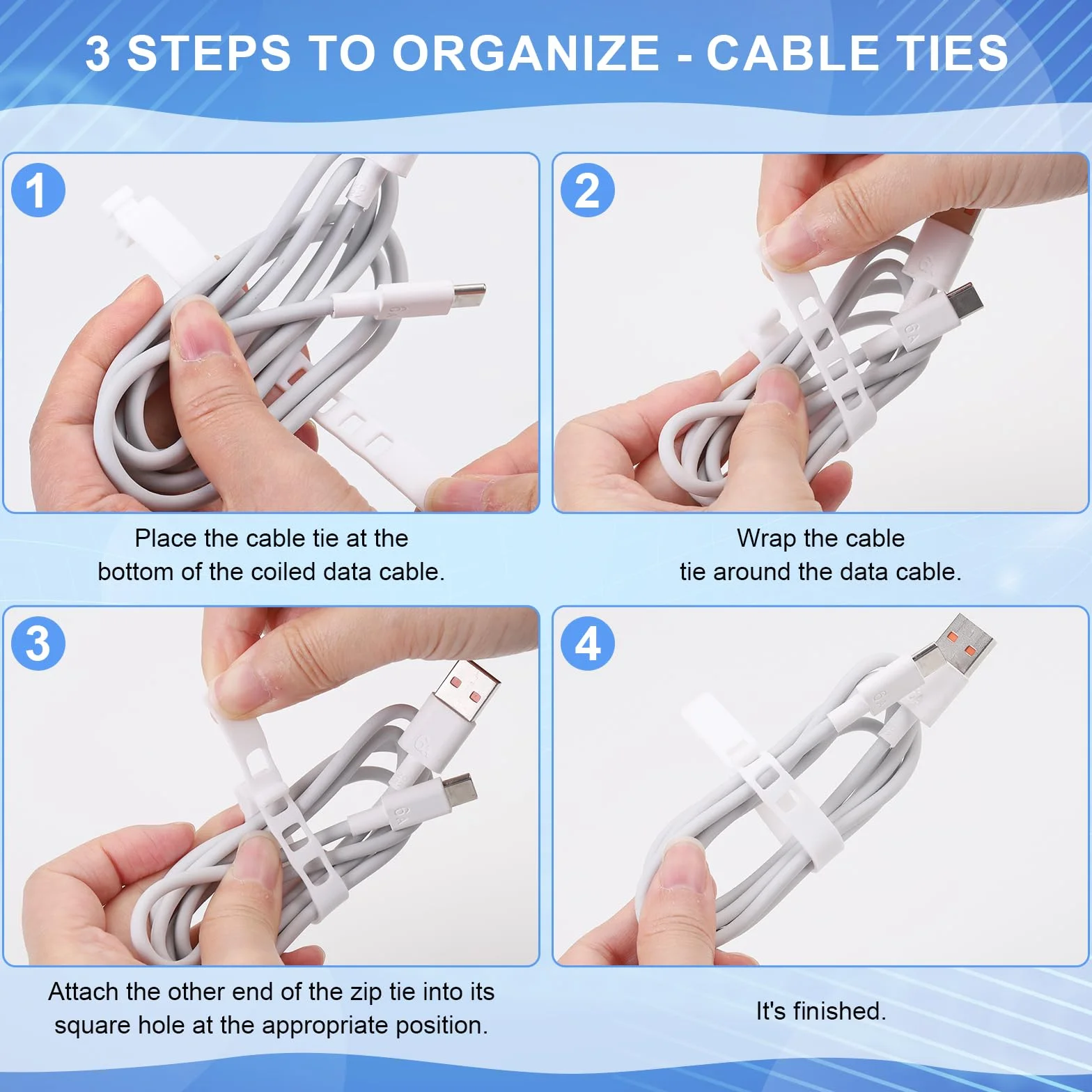 3 STEPS TO ORGANIZE - CABLE TIES

1

Place the cable tie at the bottom of the coiled data cable.

2

Wrap the cable tie around the data cable.

3

Attach the other end of the zip tie into its square hole at the appropriate position.

4

It's finished.