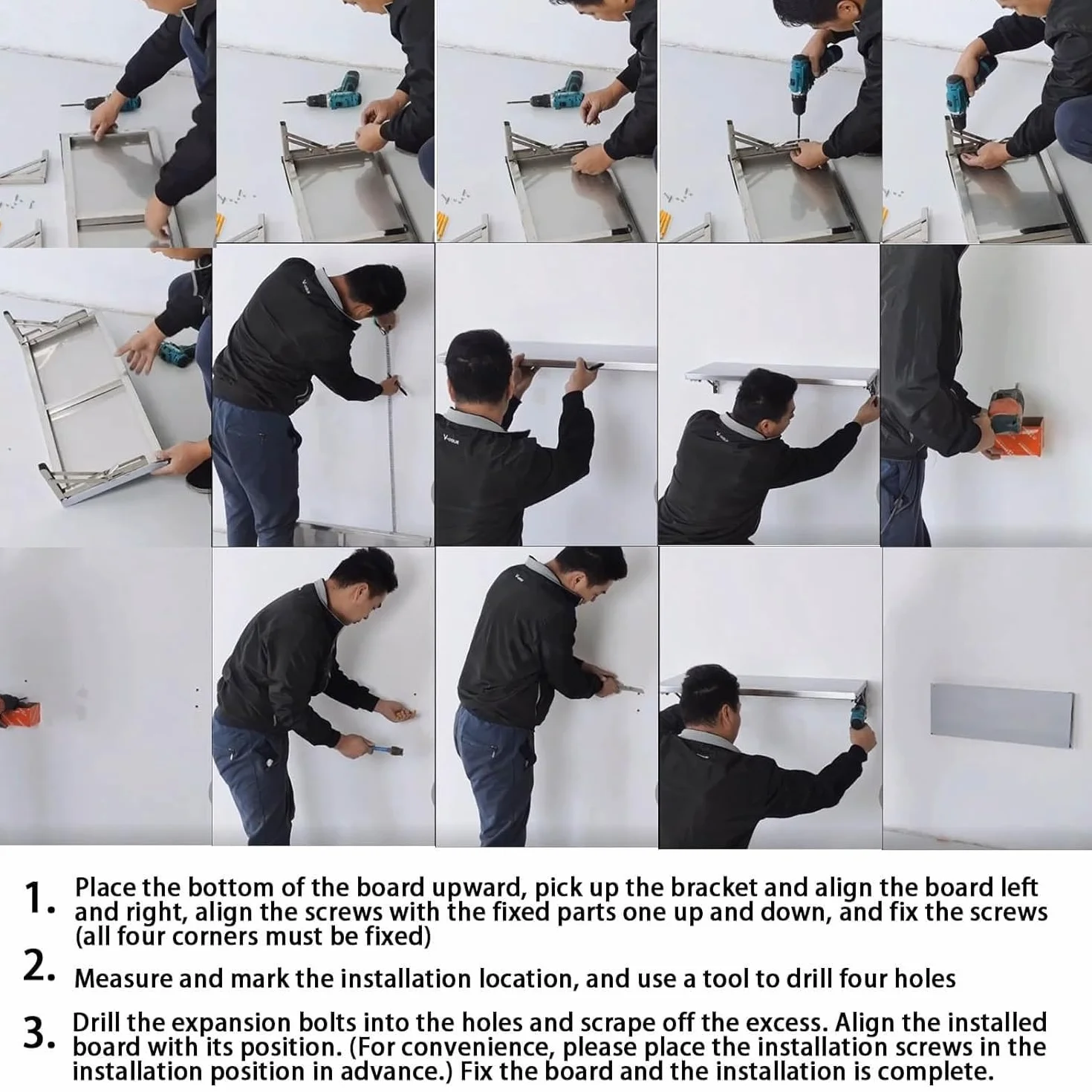 1. Place the bottom of the board upward, pick up the bracket and align the board left and right, align the screws with the fixed parts one up and down, and fix the screws (all four corners must be fixed)

2. Measure and mark the installation location, and use a tool to drill four holes

3. Drill the expansion bolts into the holes and scrape off the excess. Align the installed board with its position. (For convenience, please place the installation screws in the installation position in advance.) Fix the board and the installation is complete.