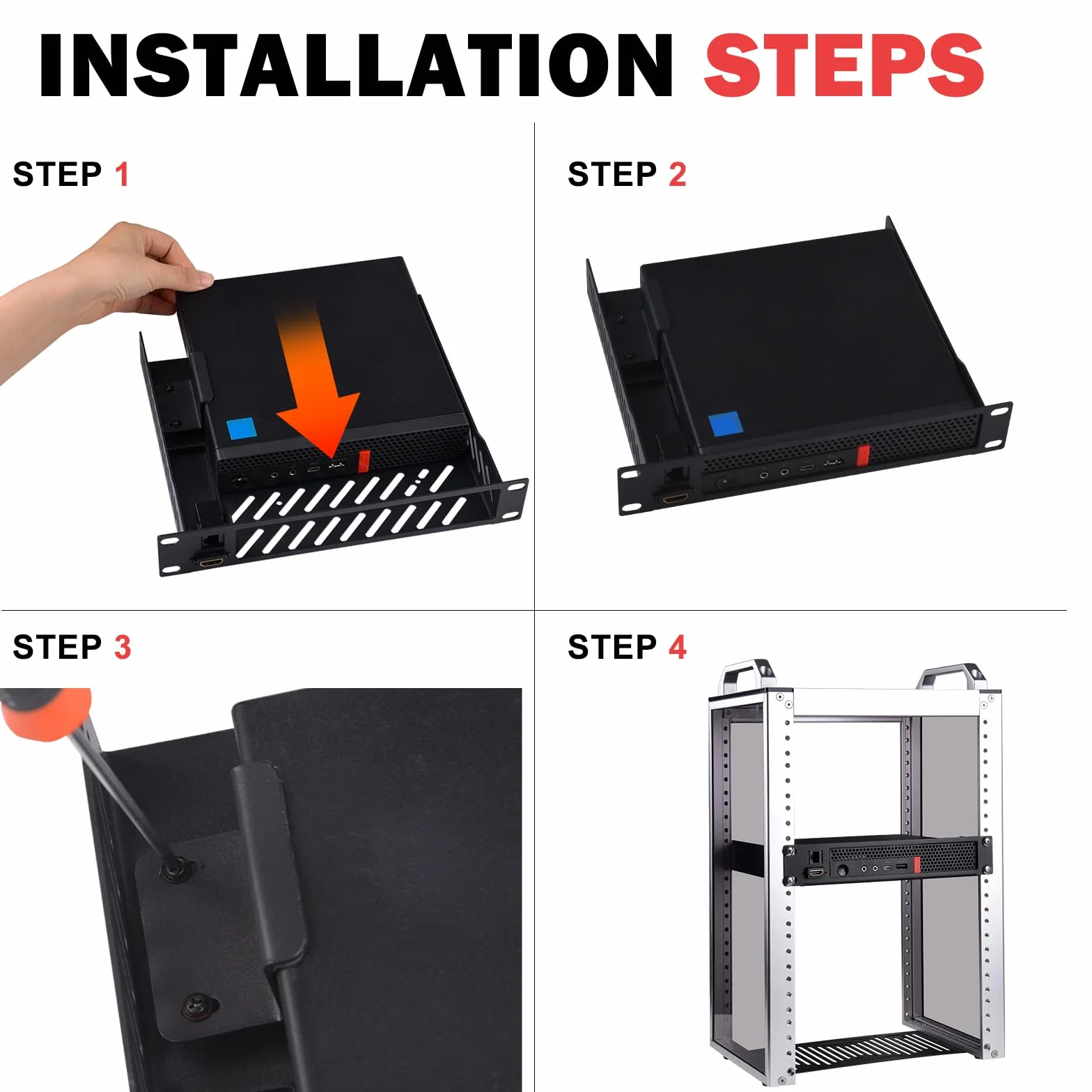 INSTALLATION STEPS

STEP 1

STEP 2

STEP 3

STEP 4