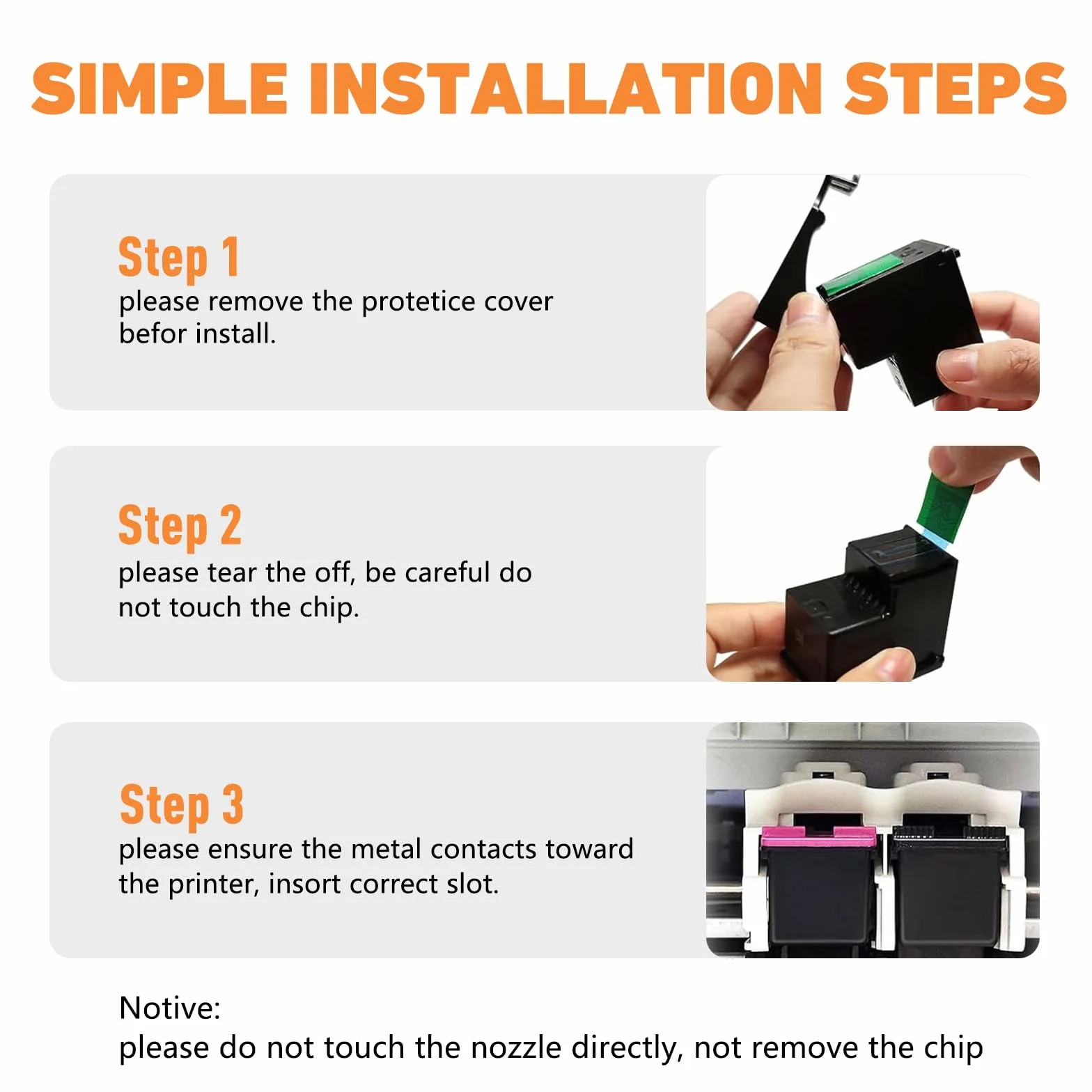 SIMPLE INSTALLATION STEPS

Step 1
please remove the protetice cover befor install.

Step 2
please tear the off, be careful do not touch the chip.

Step 3
please ensure the metal contacts toward the printer, insort correct slot.

Notive:
please do not touch the nozzle directly, not remove the chip