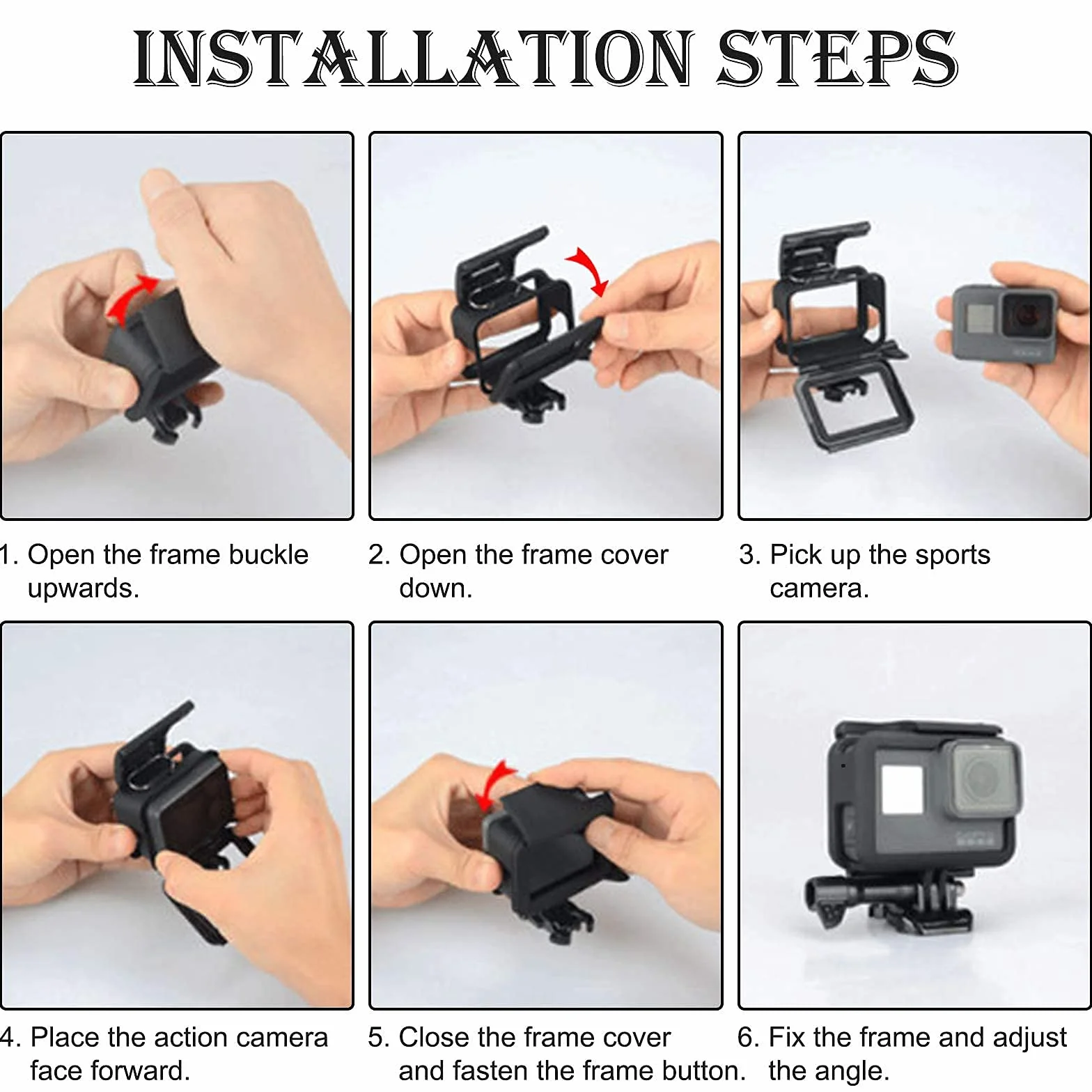 INSTALLATION STEPS

1. Open the frame buckle upwards.

2. Open the frame cover down.

3. Pick up the sports camera.

4. Place the action camera face forward.

5. Close the frame cover and fasten the frame button.

6. Fix the frame and adjust the angle.