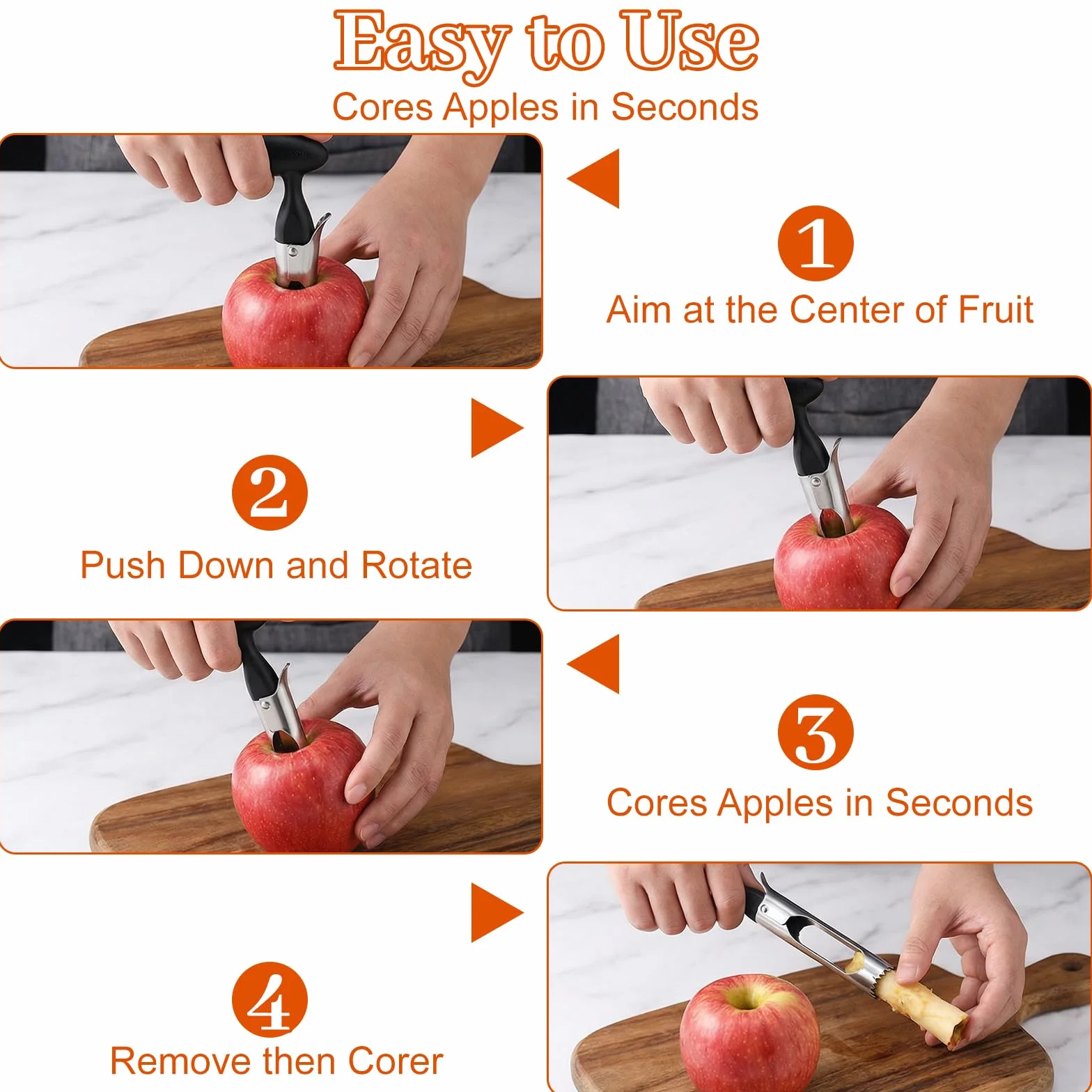 Easy to Use

Cores Apples in Seconds

1

Aim at the Center of Fruit

2

Push Down and Rotate

3

Cores Apples in Seconds

4

Remove then Corer