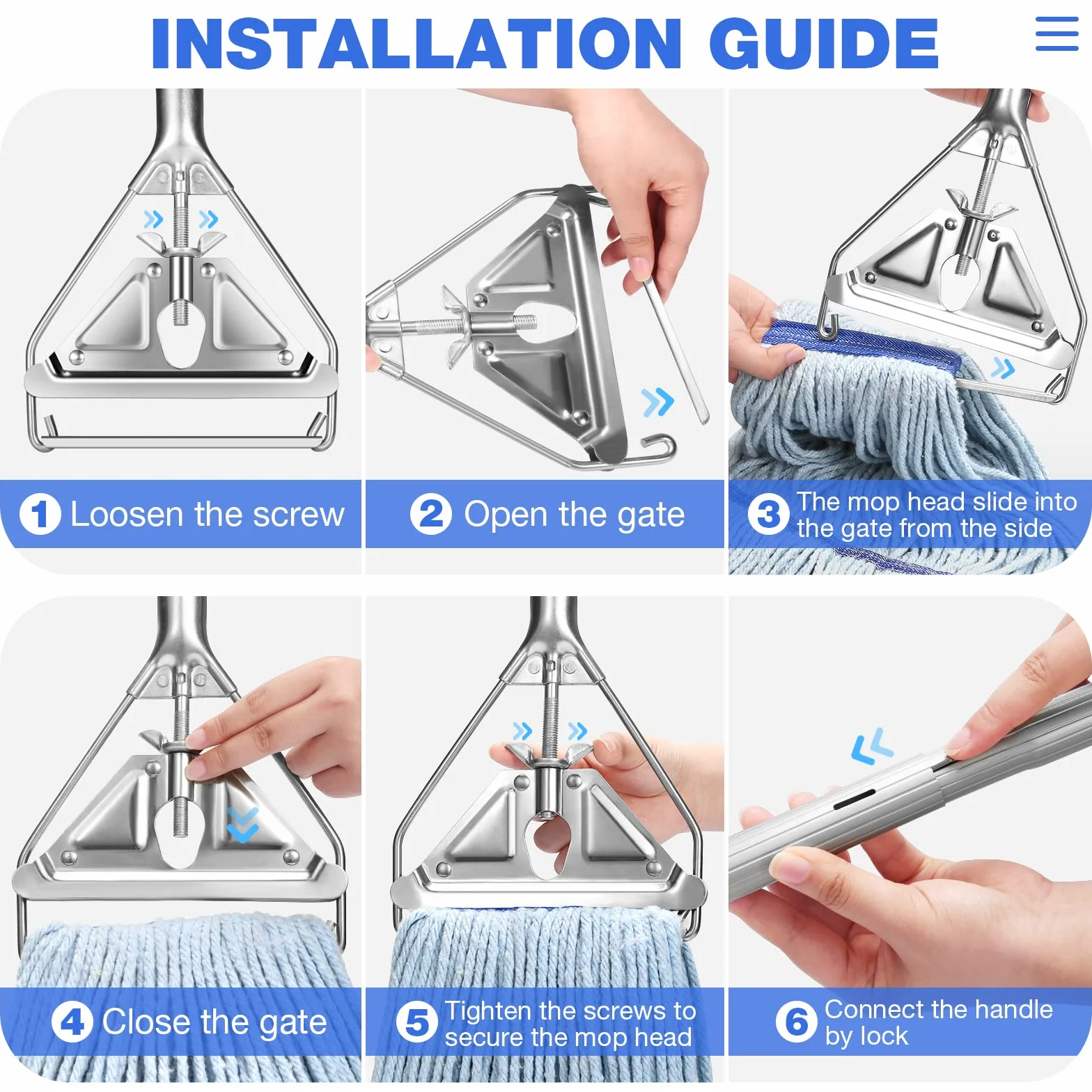 INSTALLATION GUIDE

1 Loosen the screw

2 Open the gate

3 The mop head slide into the gate from the side

4 Close the gate

5 Tighten the screws to secure the mop head

6 Connect the handle by lock