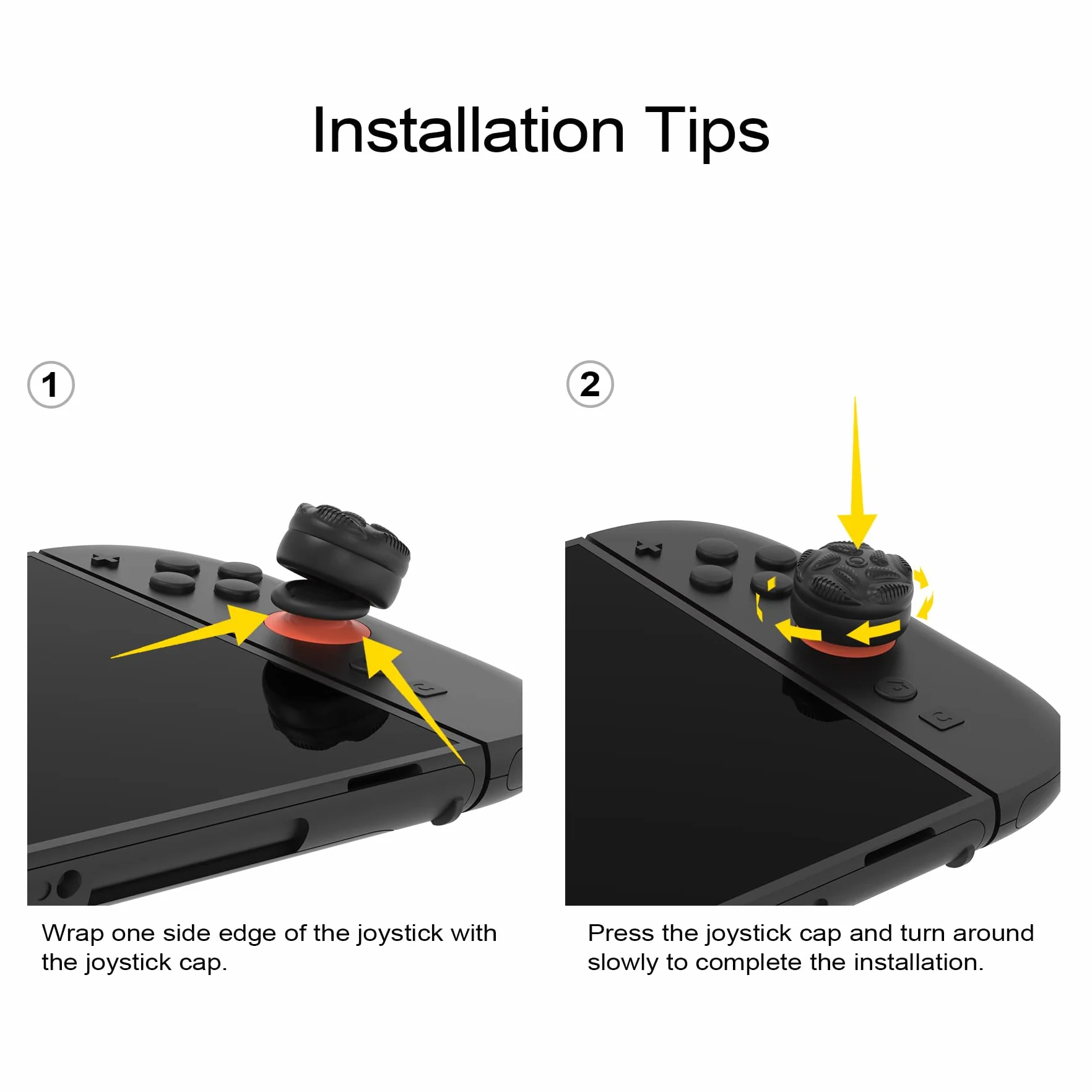 Installation Tips

1

Wrap one side edge of the joystick with the joystick cap.

2

Press the joystick cap and turn around slowly to complete the installation.