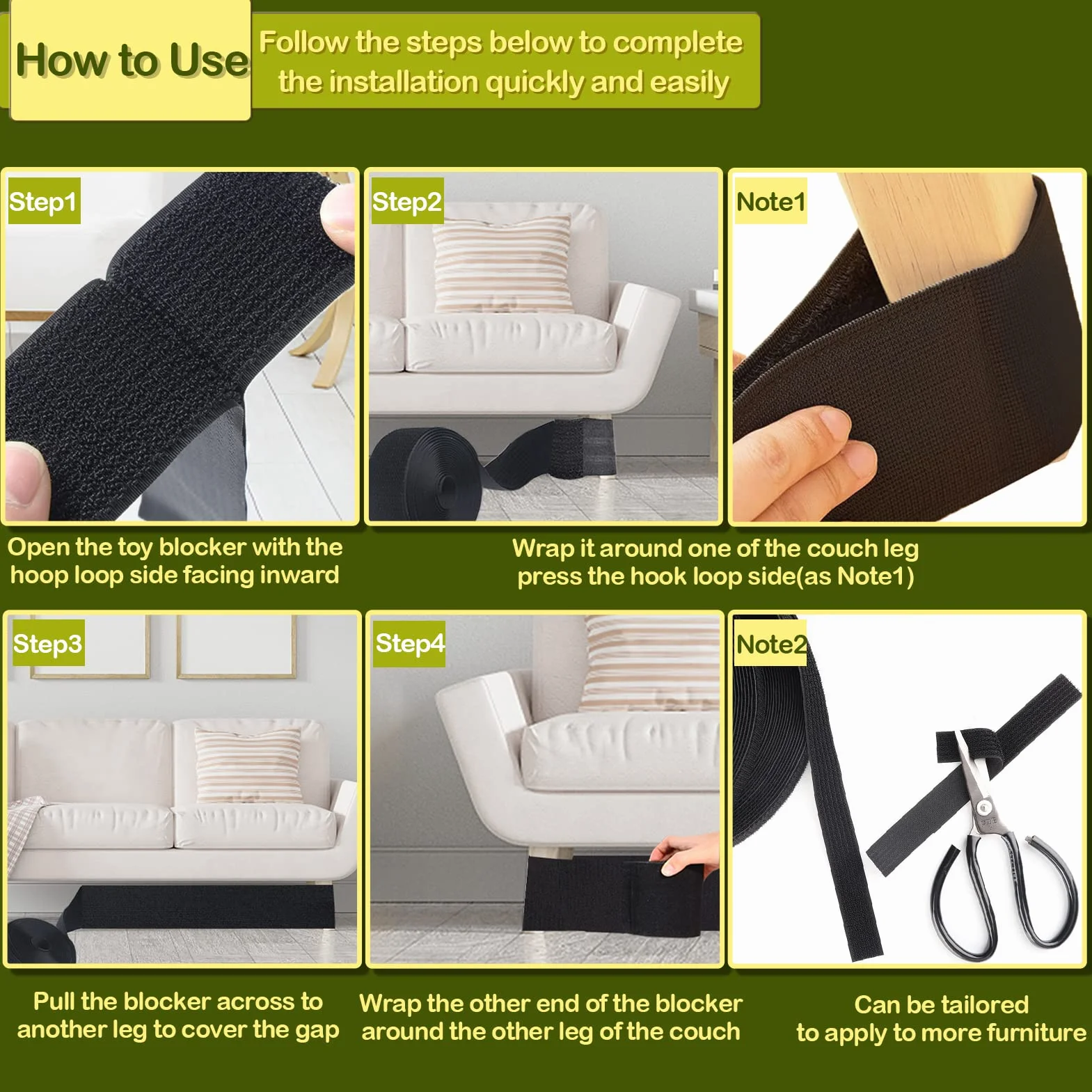 How to Use

Follow the steps below to complete the installation quickly and easily

Step1

Step2

Note1

Open the toy blocker with the hoop loop side facing inward

Wrap it around one of the couch leg press the hook loop side(as Note1)

Step3

Step4

Note2

Pull the blocker across to another leg to cover the gap

Wrap the other end of the blocker around the other leg of the couch

Can be tailored to apply to more furniture