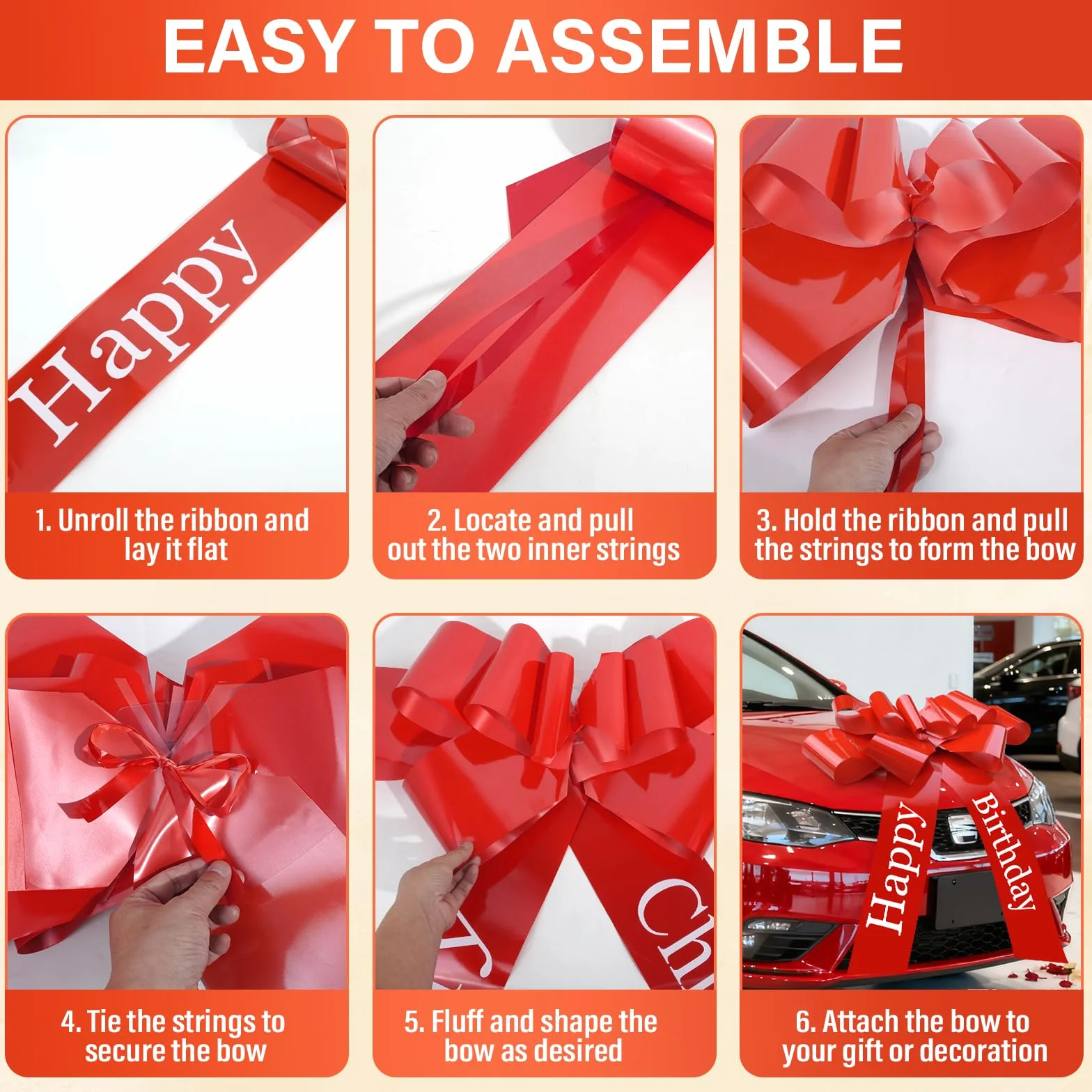 EASY TO ASSEMBLE

Happy

1. Unroll the ribbon and lay it flat

2. Locate and pull out the two inner strings

3. Hold the ribbon and pull the strings to form the bow

4. Tie the strings to secure the bow

Ch

5. Fluff and shape the bow as desired

Happy Birthday

6. Attach the bow to your gift or decoration