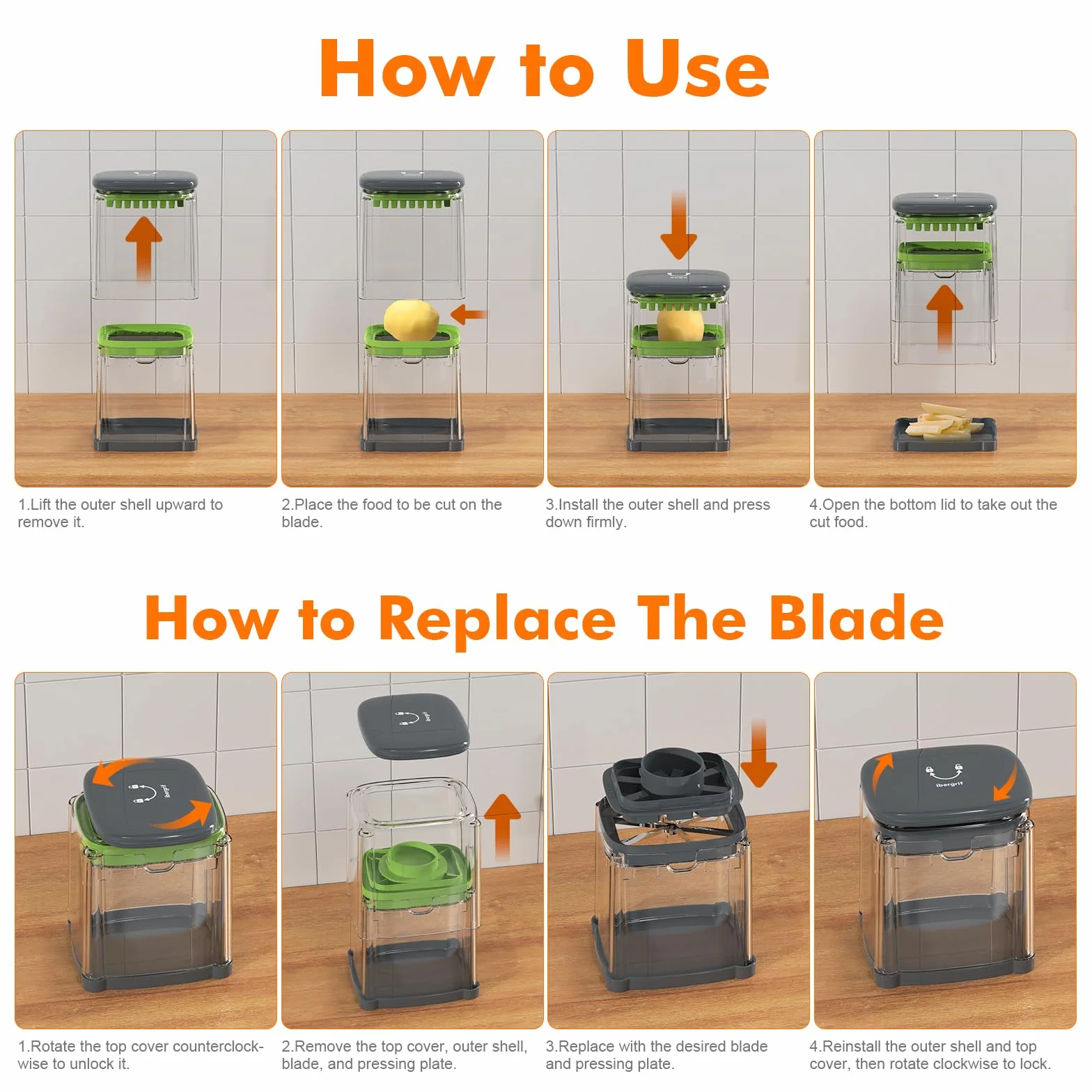 How to Use

1.Lift the outer shell upward to remove it.

2.Place the food to be cut on the blade.

3.Install the outer shell and press down firmly.

4.Open the bottom lid to take out the cut food.

How to Replace The Blade

ibergrif

ibergrif

ibergrif

1.Rotate the top cover counterclockwise to unlock it.

2.Remove the top cover, outer shell, blade, and pressing plate.

3.Replace with the desired blade and pressing plate.

4.Reinstall the outer shell and top cover, then rotate clockwise to lock.