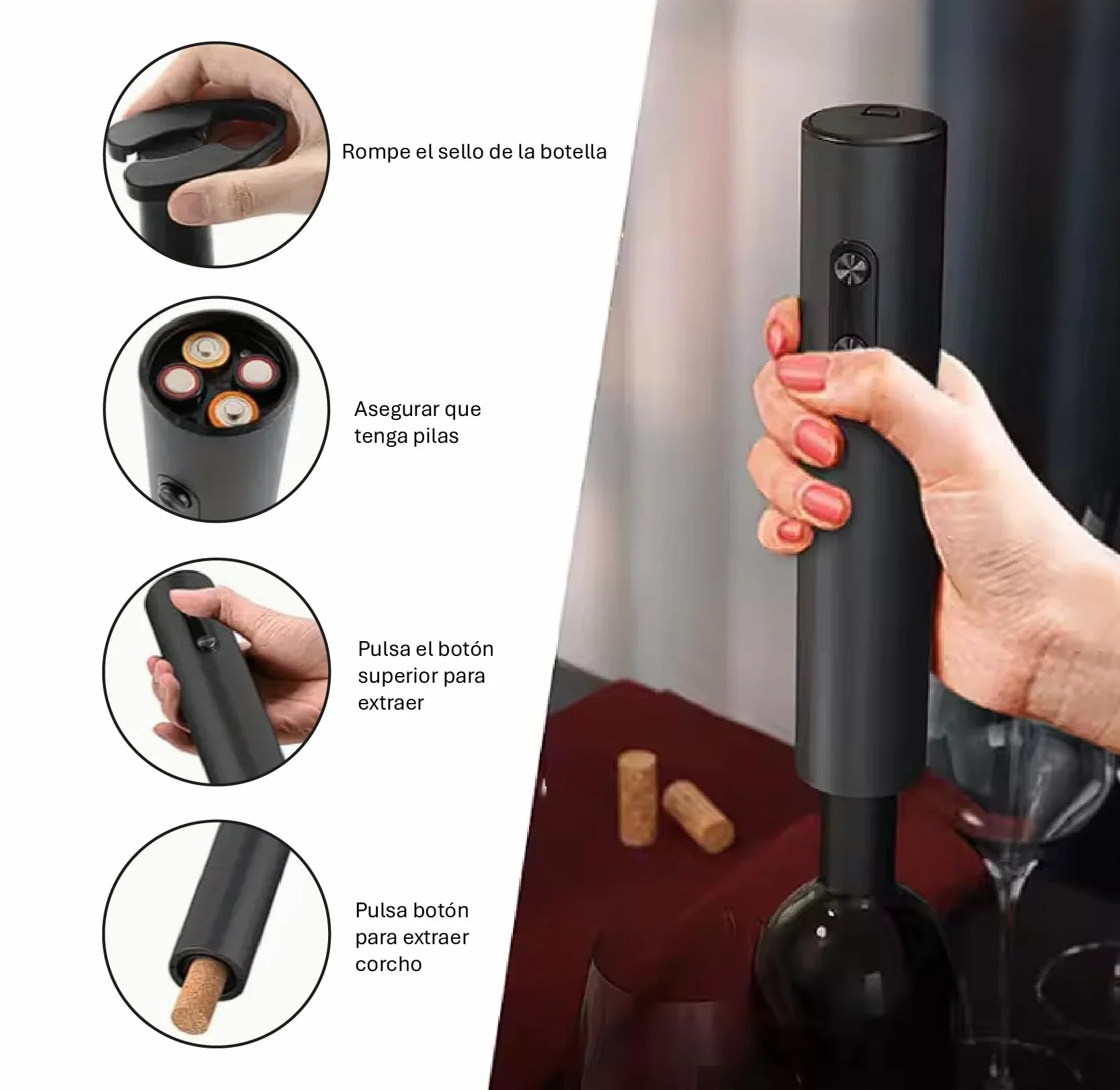 Rompe el sello de la botella

Asegurar que tenga pilas

Pulsa el botón superior para extraer

Pulsa botón para extraer corcho