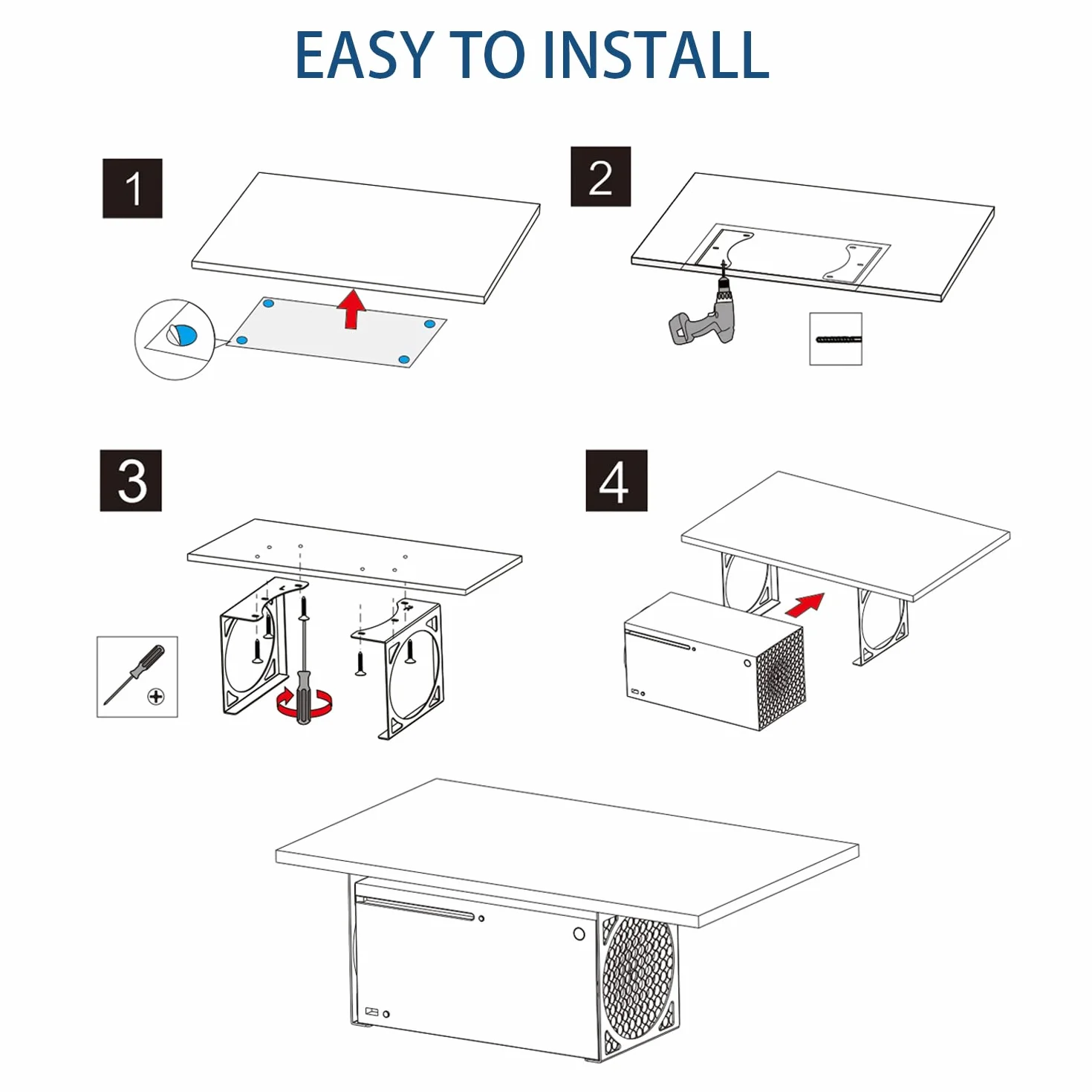 EASY TO INSTALL

1

2

3

4