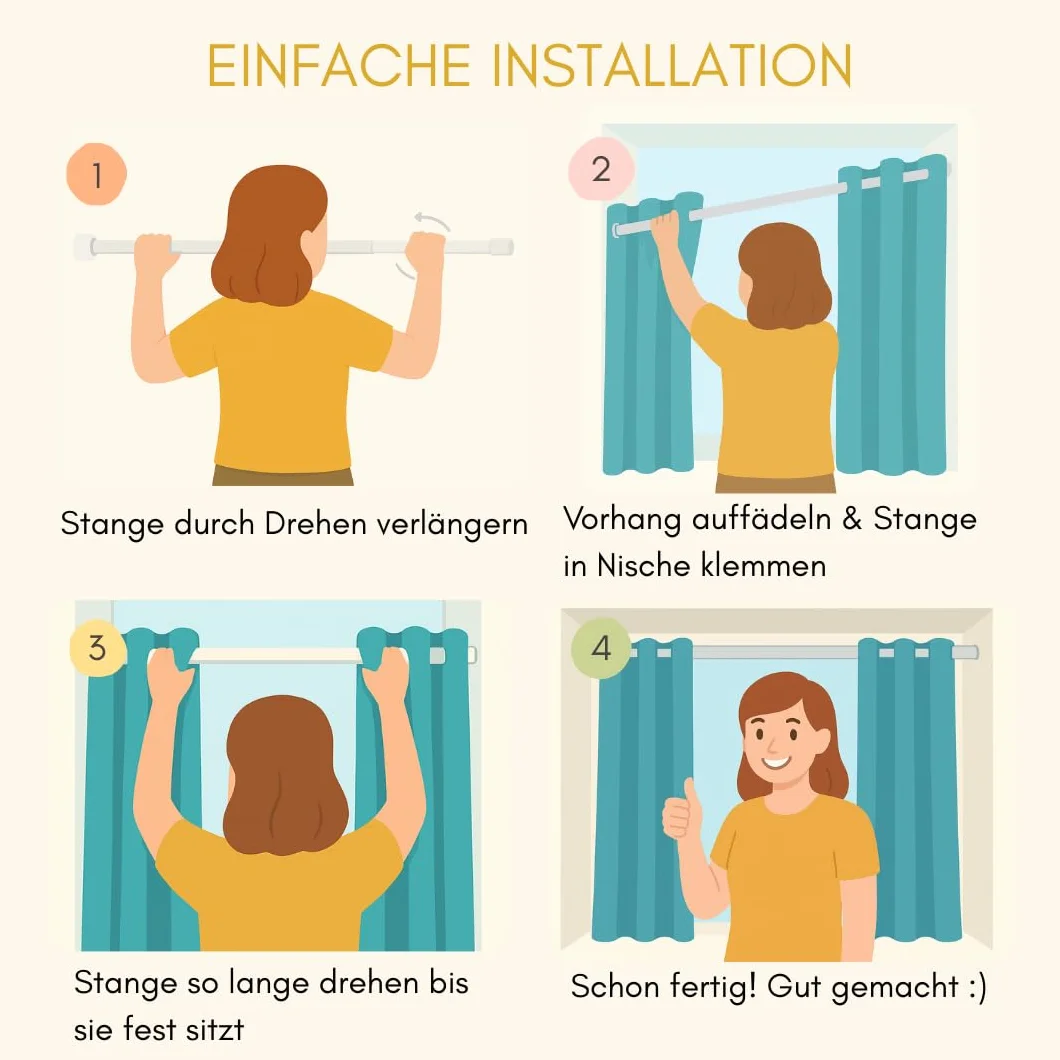 EINFACHE INSTALLATION

1

Stange durch Drehen verlängern

2

Vorhang auffädeln & Stange in Nische klemmen

3

Stange so lange drehen bis sie fest sitzt

4

Schon fertig! Gut gemacht :)