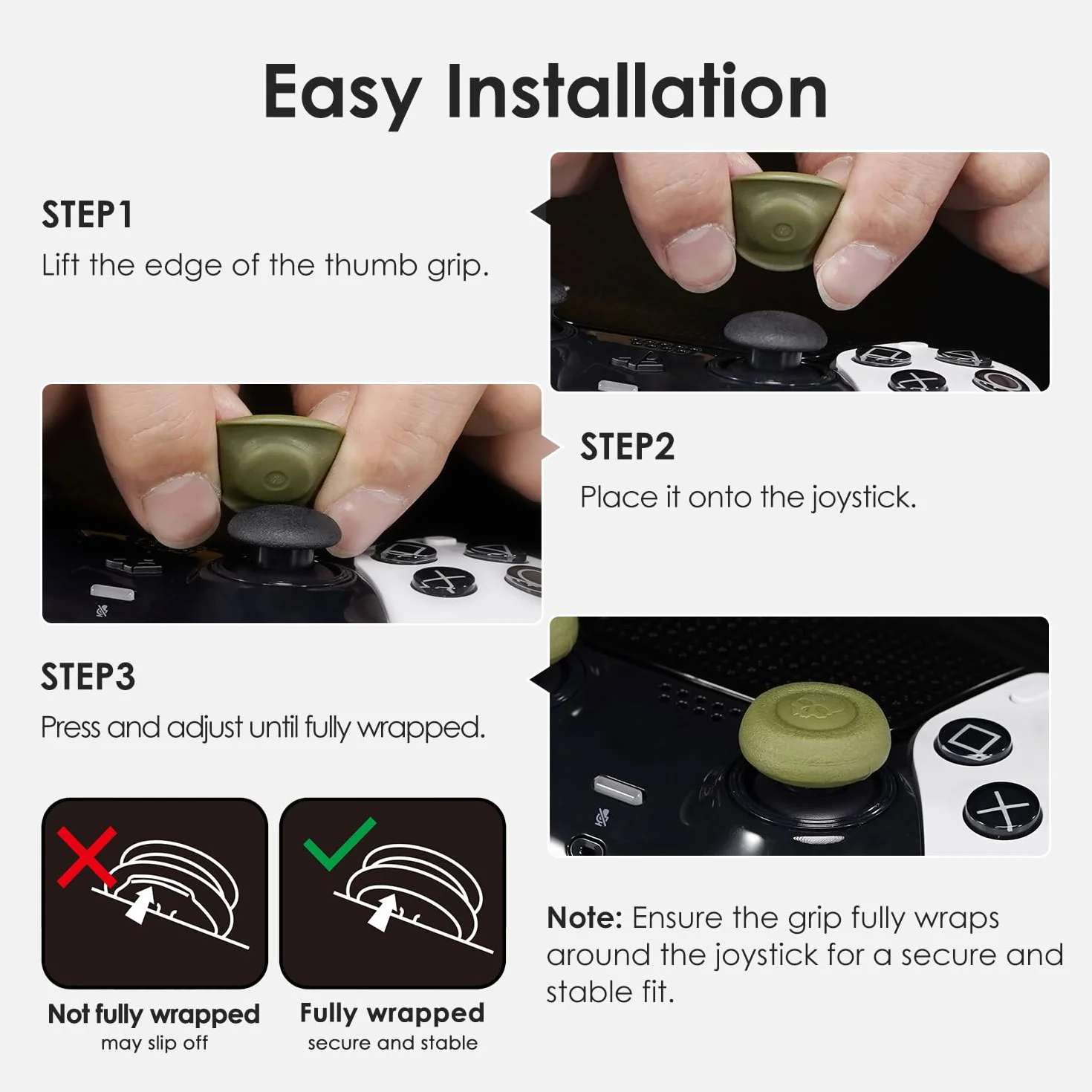 Easy Installation

STEP1
Lift the edge of the thumb grip.

STEP2
Place it onto the joystick.

STEP3
Press and adjust until fully wrapped.

Not fully wrapped
may slip off

Fully wrapped
secure and stable

Note: Ensure the grip fully wraps around the joystick for a secure and stable fit.