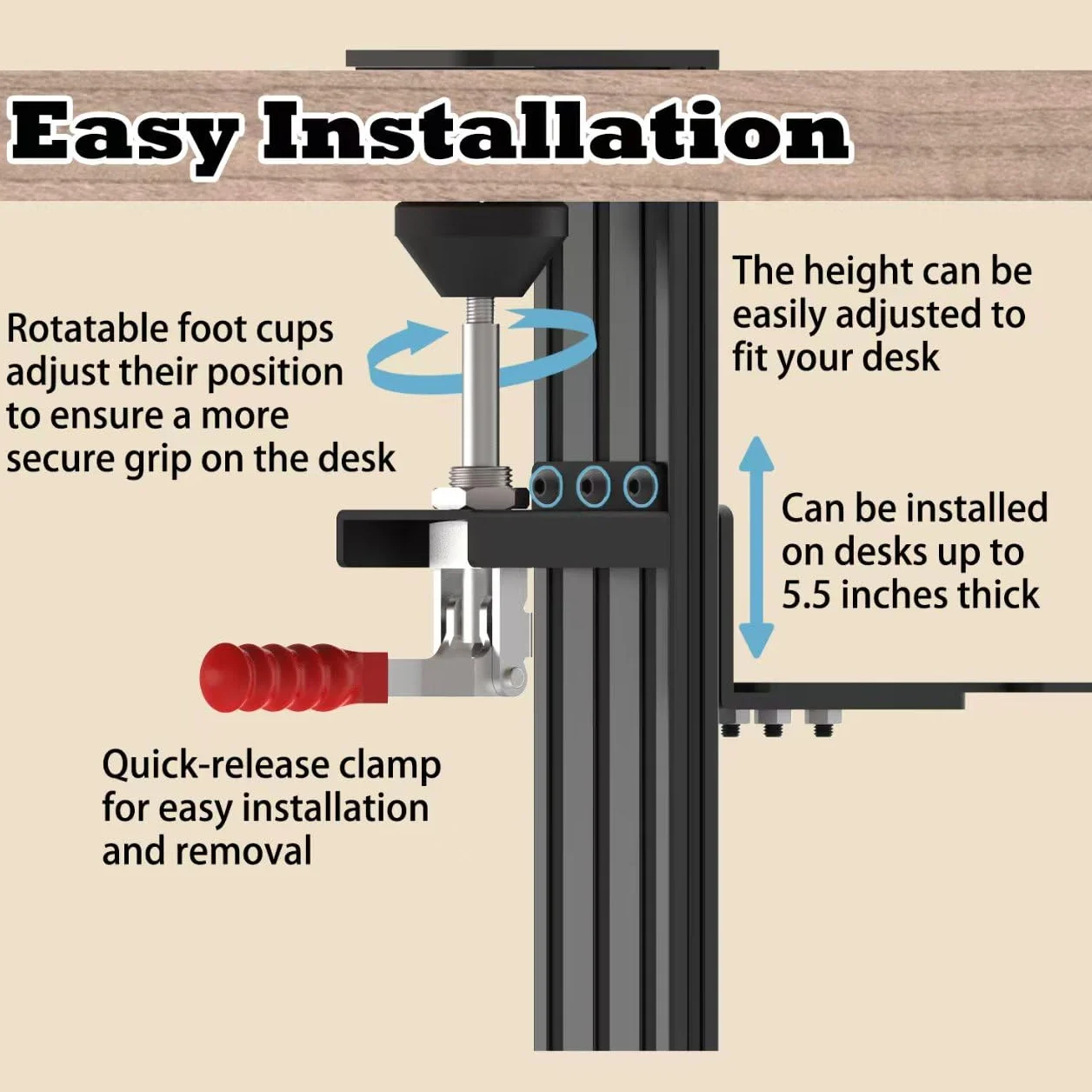 Easy Installation

Rotatable foot cups adjust their position to ensure a more secure grip on the desk

The height can be easily adjusted to fit your desk

Can be installed on desks up to 5.5 inches thick

Quick-release clamp for easy installation and removal