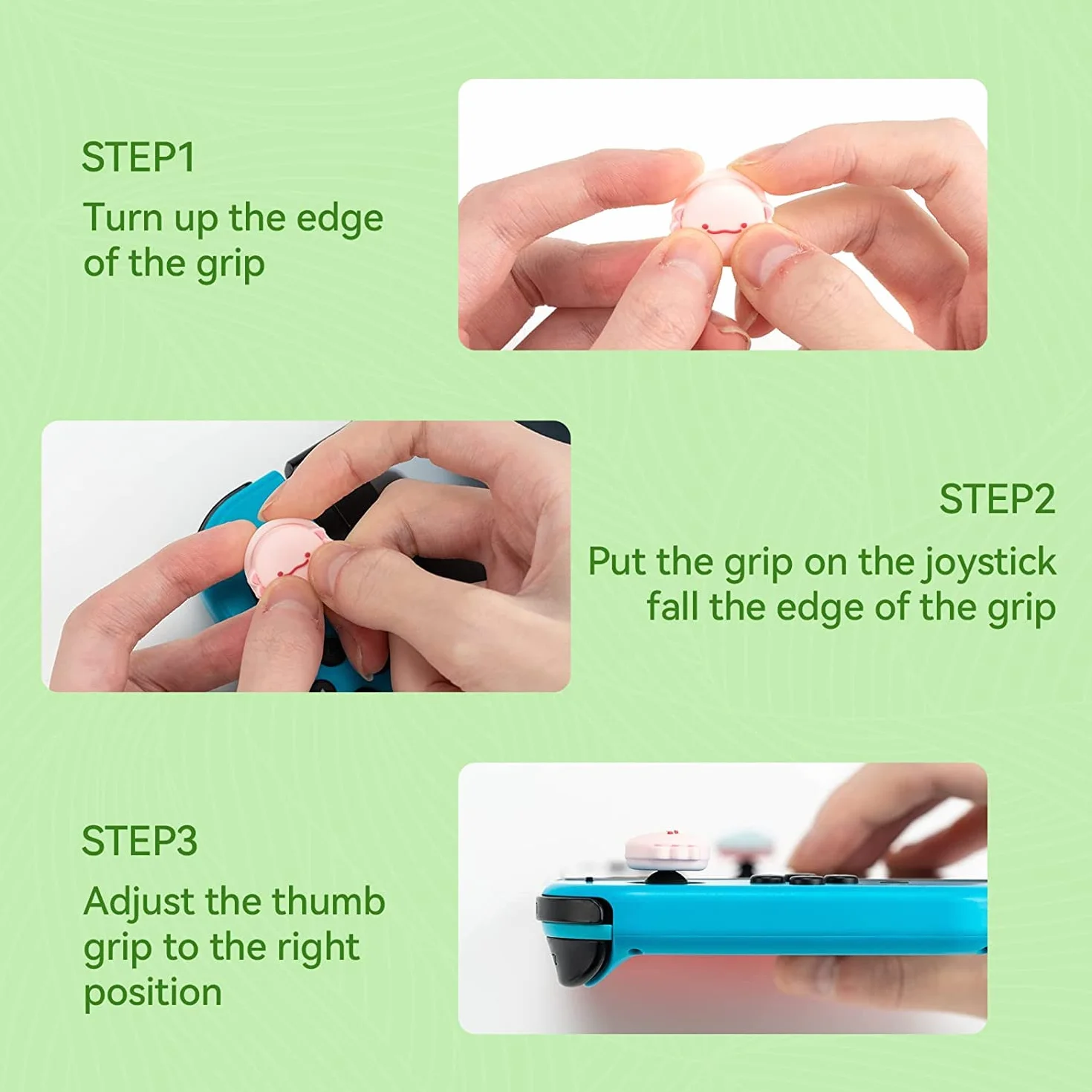 STEP1
Turn up the edge of the grip

STEP2
Put the grip on the joystick fall the edge of the grip

STEP3
Adjust the thumb grip to the right position