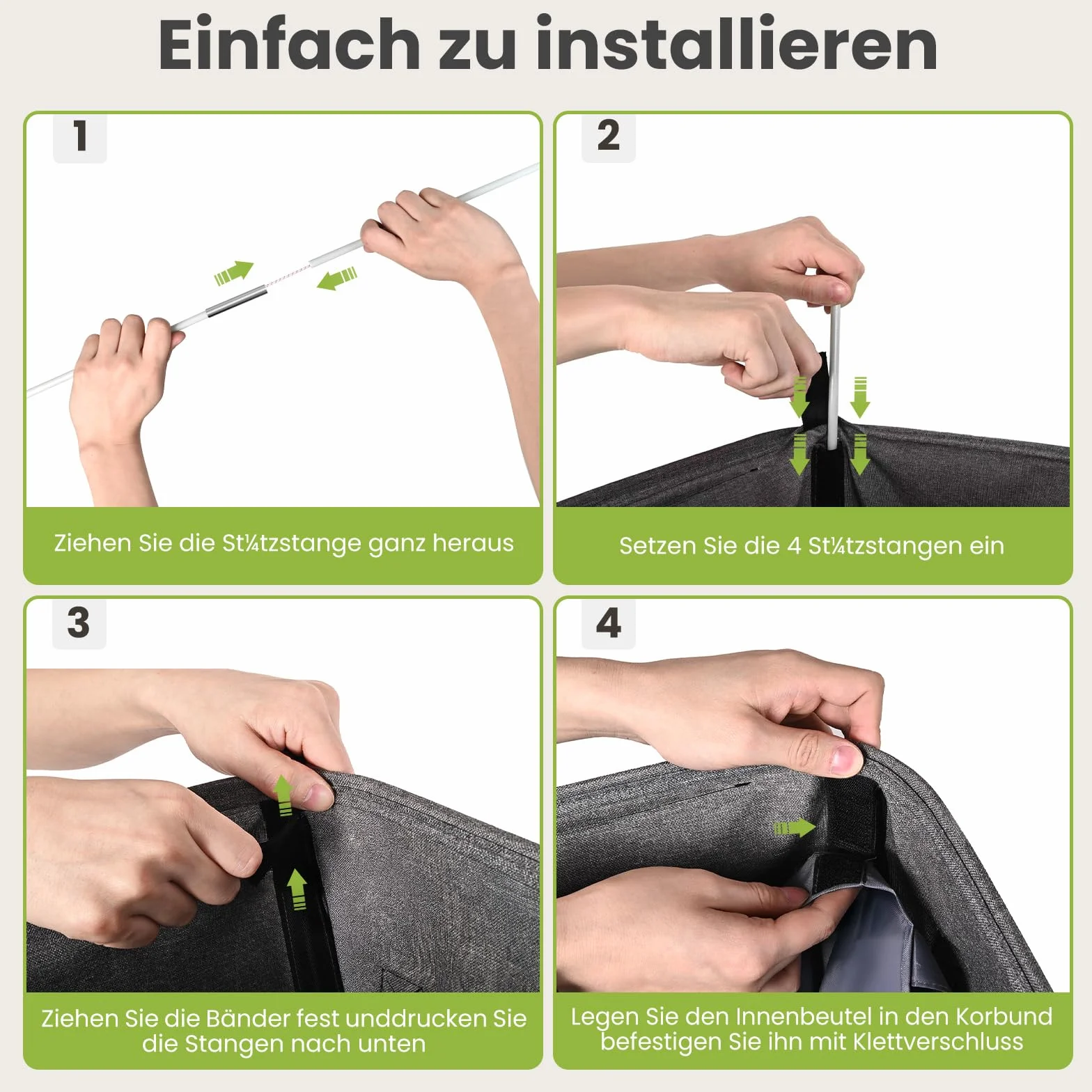 Einfach zu installieren

1

Ziehen Sie die St¼tzstange ganz heraus

2

Setzen Sie die 4 St¼tzstangen ein

3

Ziehen Sie die Bänder fest unddrucken Sie die Stangen nach unten

4

Legen Sie den Innenbeutel in den Korbund befestigen Sie ihn mit Klettverschluss