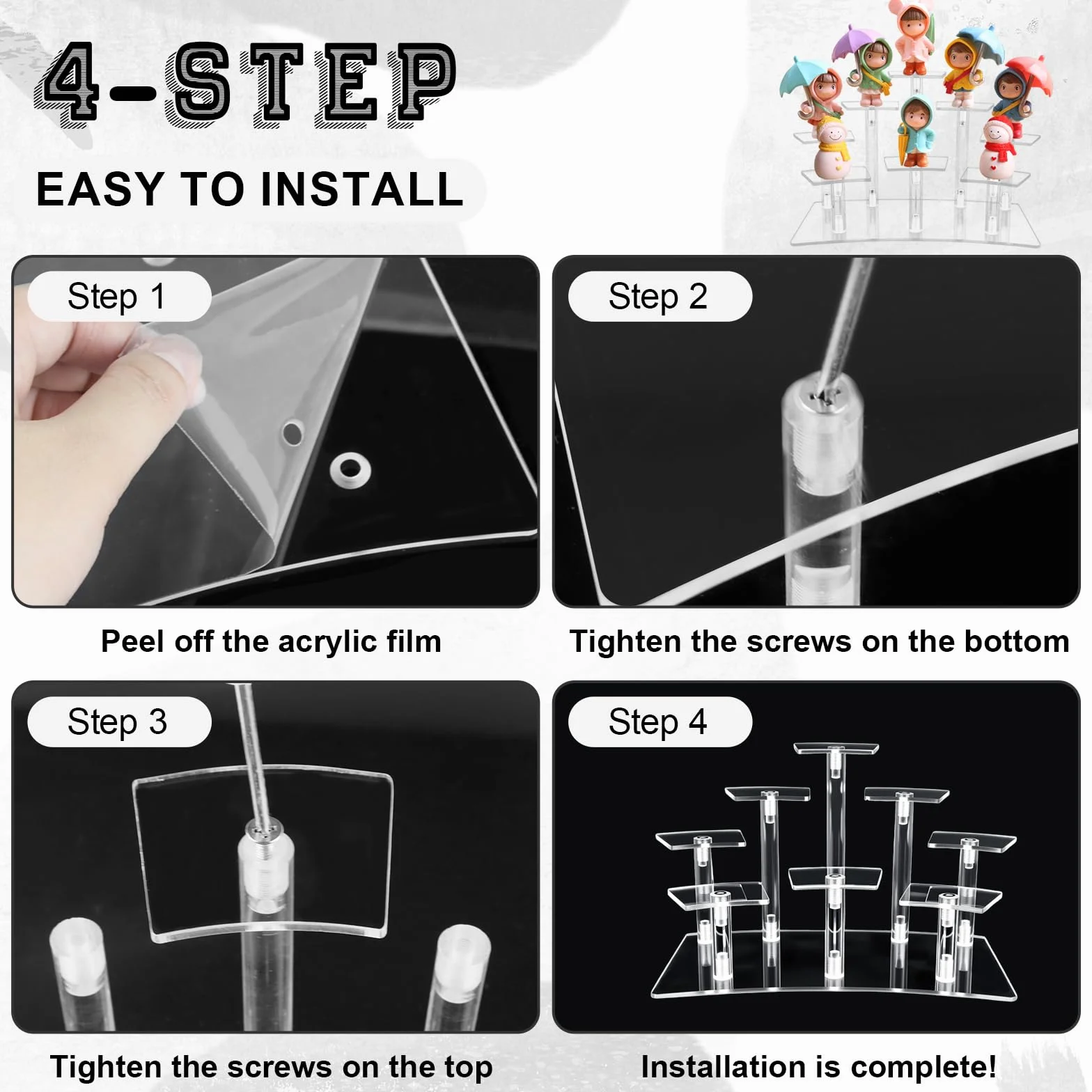 4-STEP

EASY TO INSTALL

Step 1

Peel off the acrylic film

Step 2

Tighten the screws on the bottom

Step 3

Tighten the screws on the top

Step 4

Installation is complete!