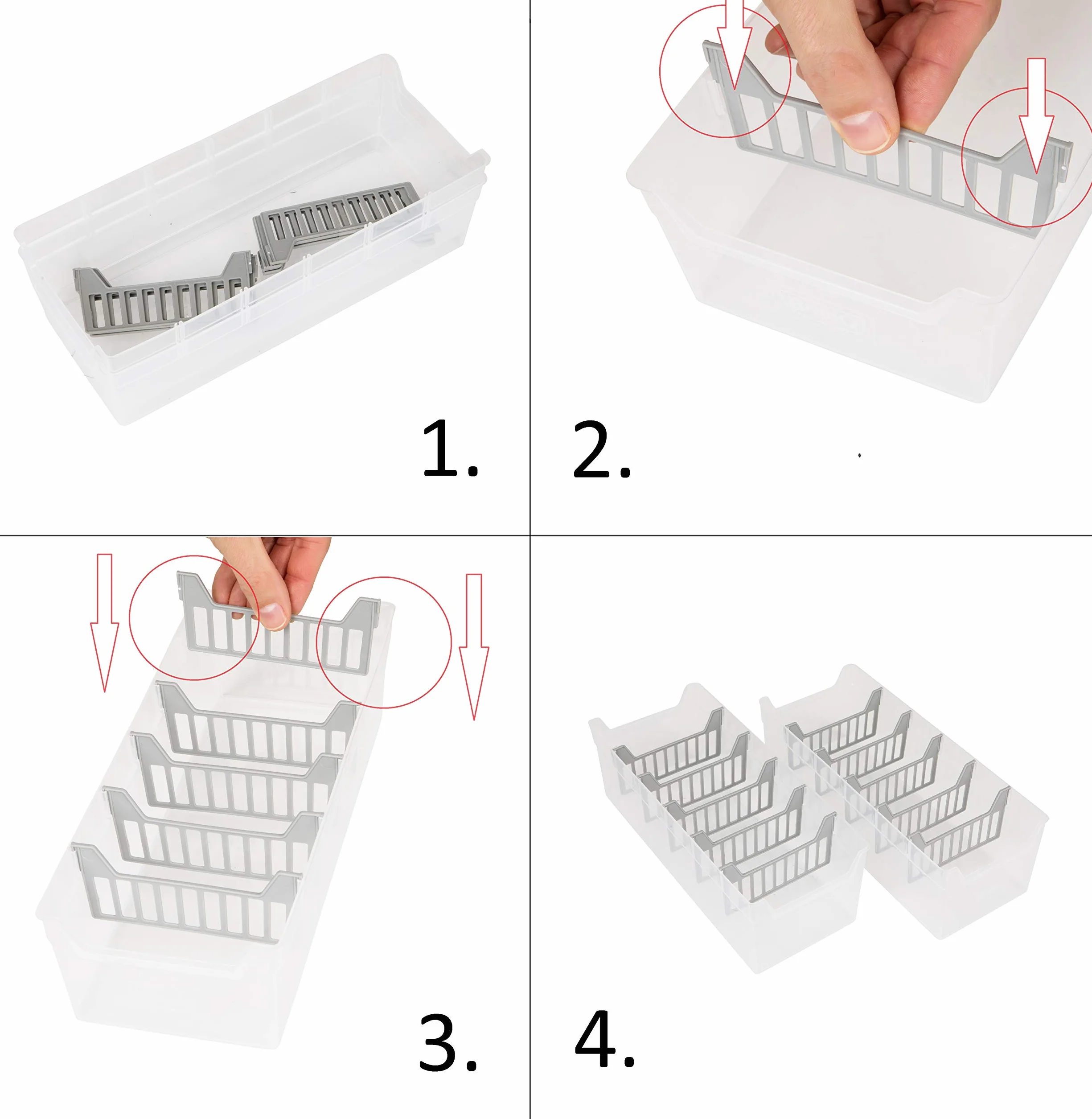 1.

2.

3.

4.