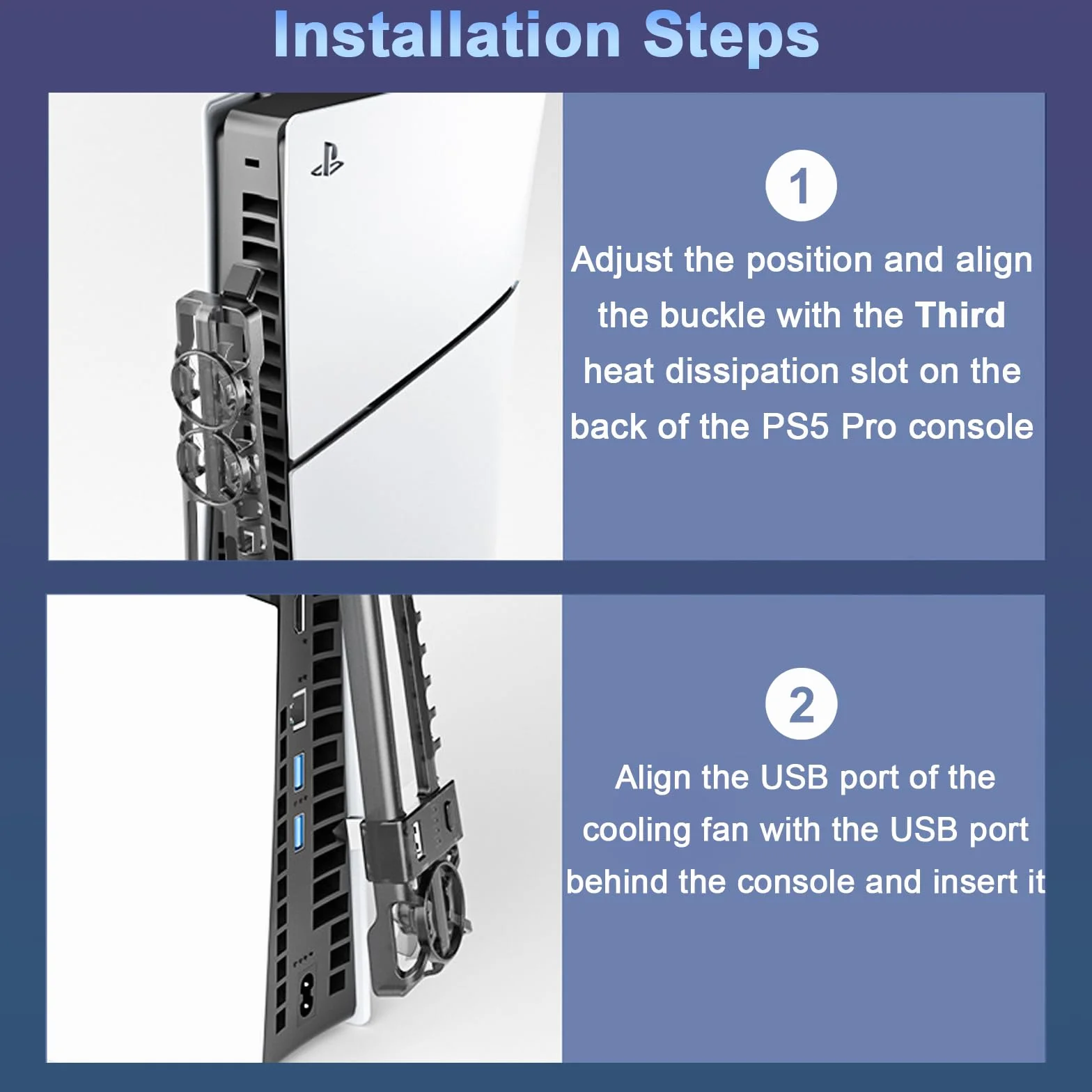 Installation Steps

1

Adjust the position and align the buckle with the Third heat dissipation slot on the back of the PS5 Pro console

2

Align the USB port of the cooling fan with the USB port behind the console and insert it