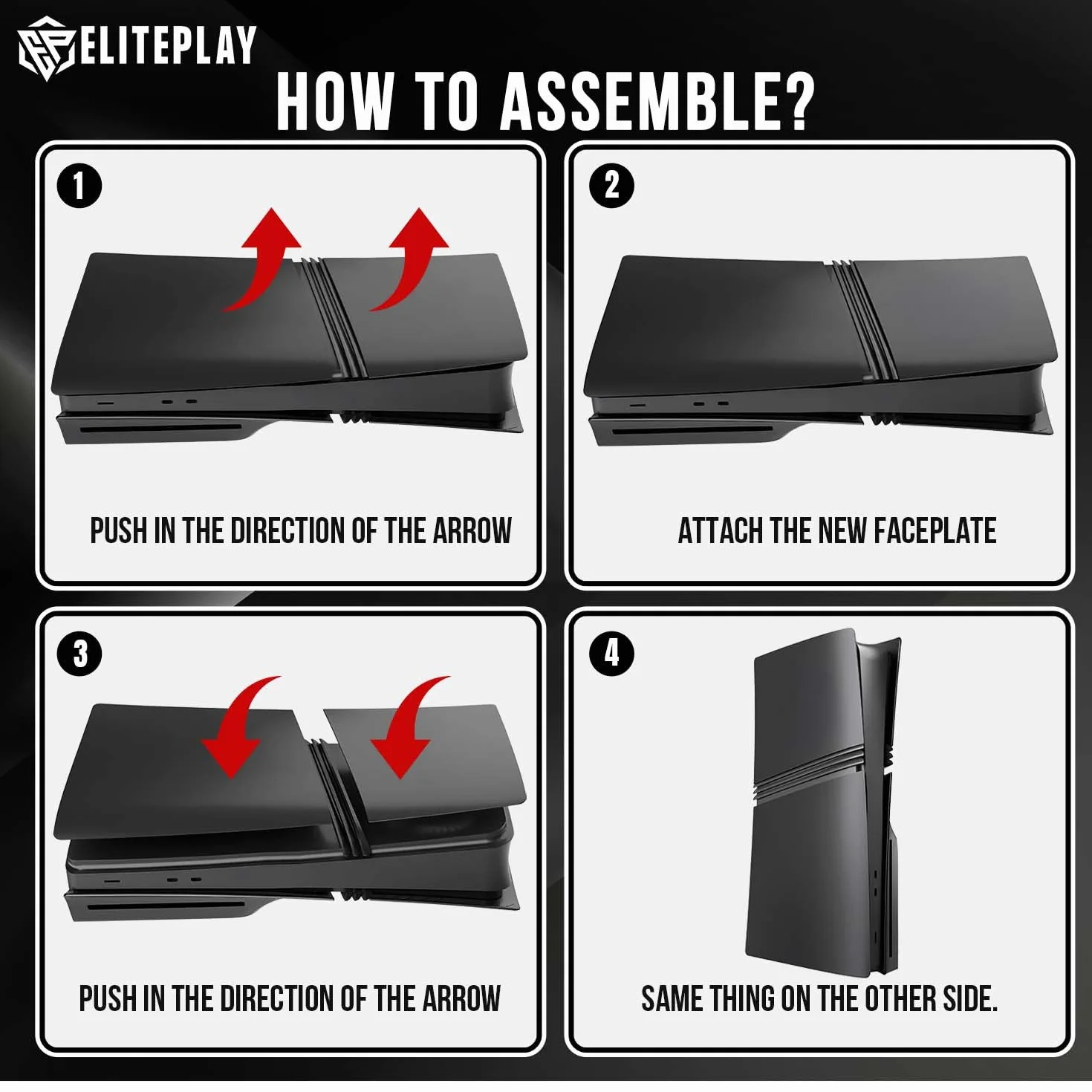 ELITEPLAY

HOW TO ASSEMBLE?

1

PUSH IN THE DIRECTION OF THE ARROW

2

ATTACH THE NEW FACEPLATE

3

PUSH IN THE DIRECTION OF THE ARROW

4

SAME THING ON THE OTHER SIDE.