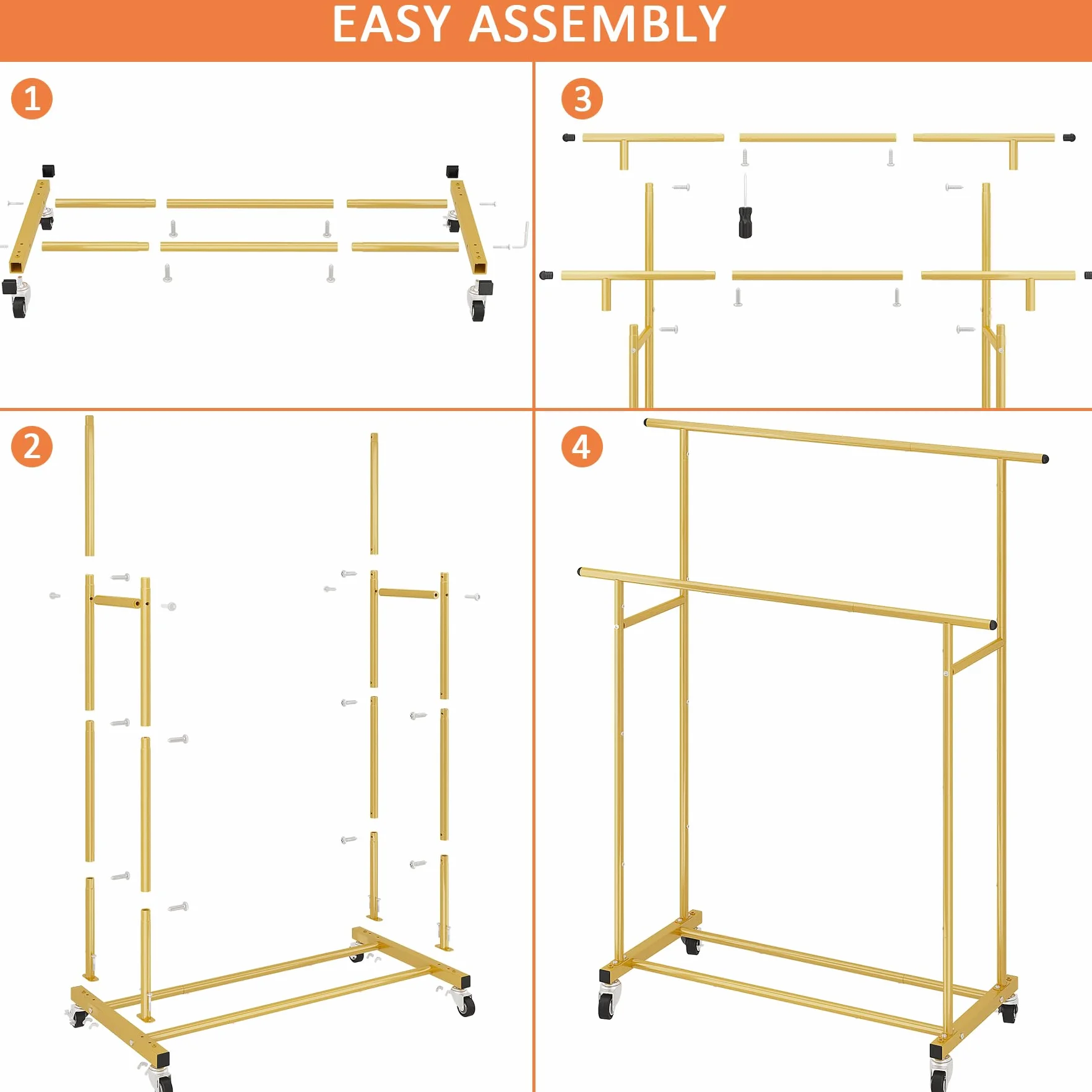 EASY ASSEMBLY

1

3

2

4