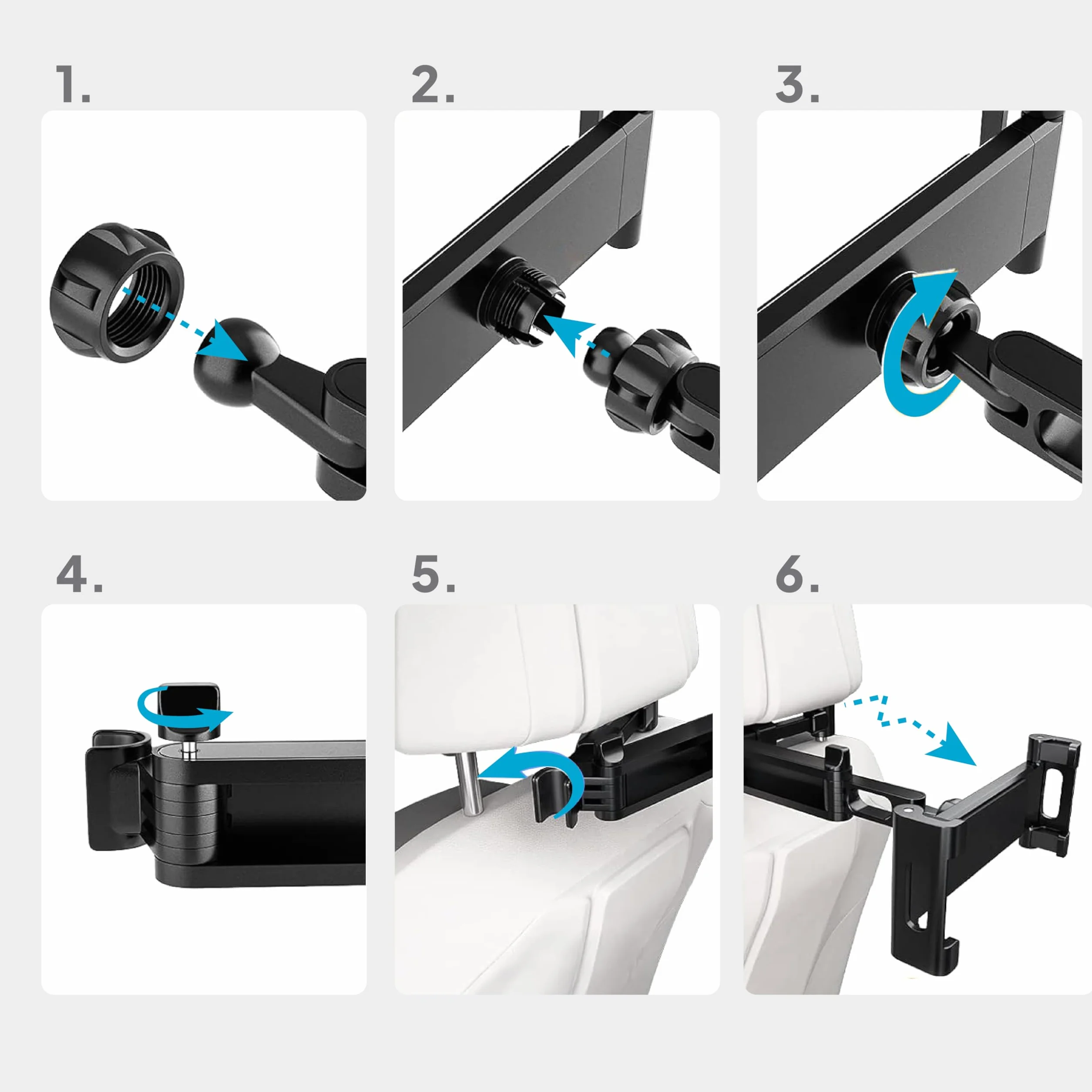 1.

2.

3.

4.

5.

6.