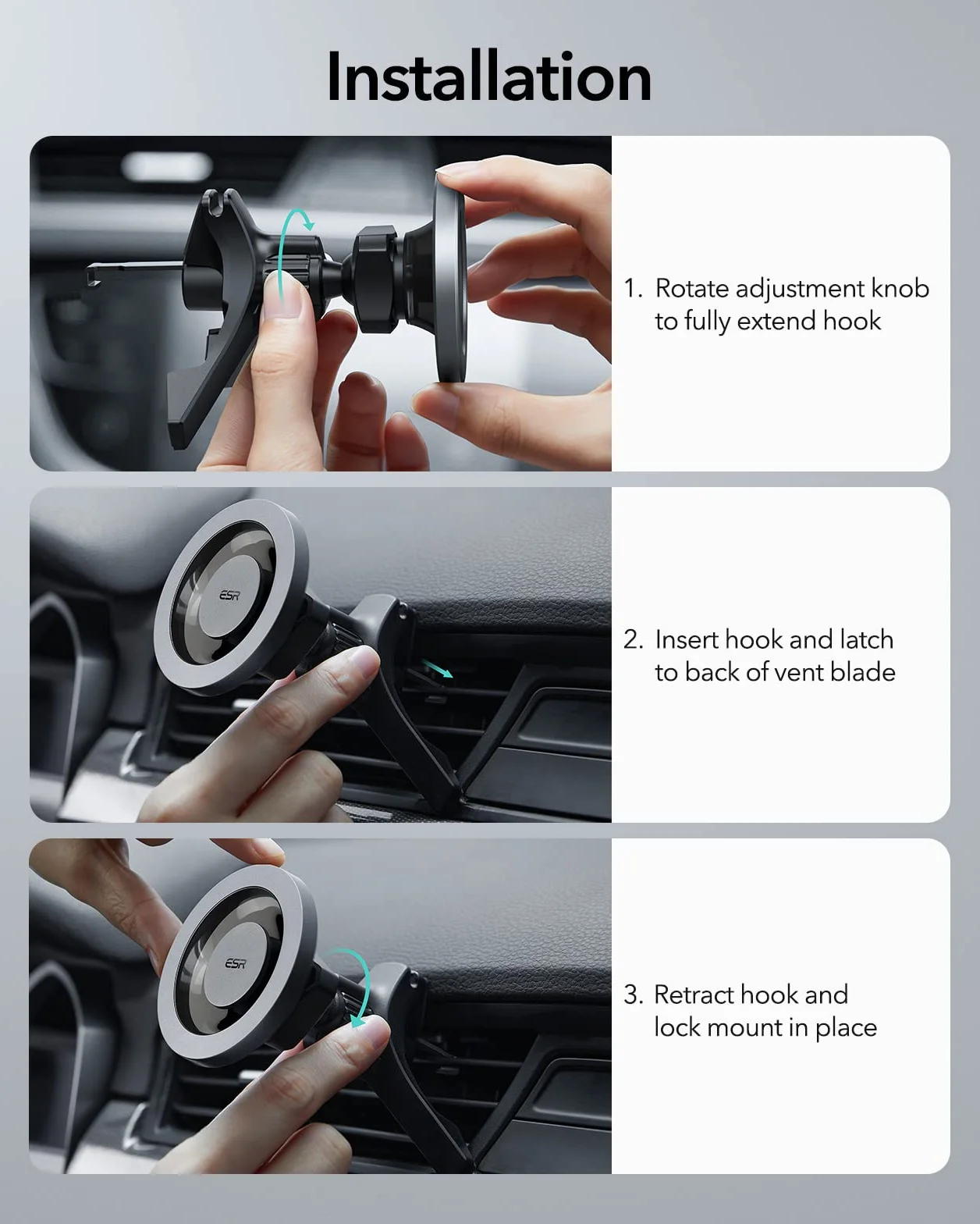 Installation

1. Rotate adjustment knob to fully extend hook

ESR

2. Insert hook and latch to back of vent blade

ESR

3. Retract hook and lock mount in place