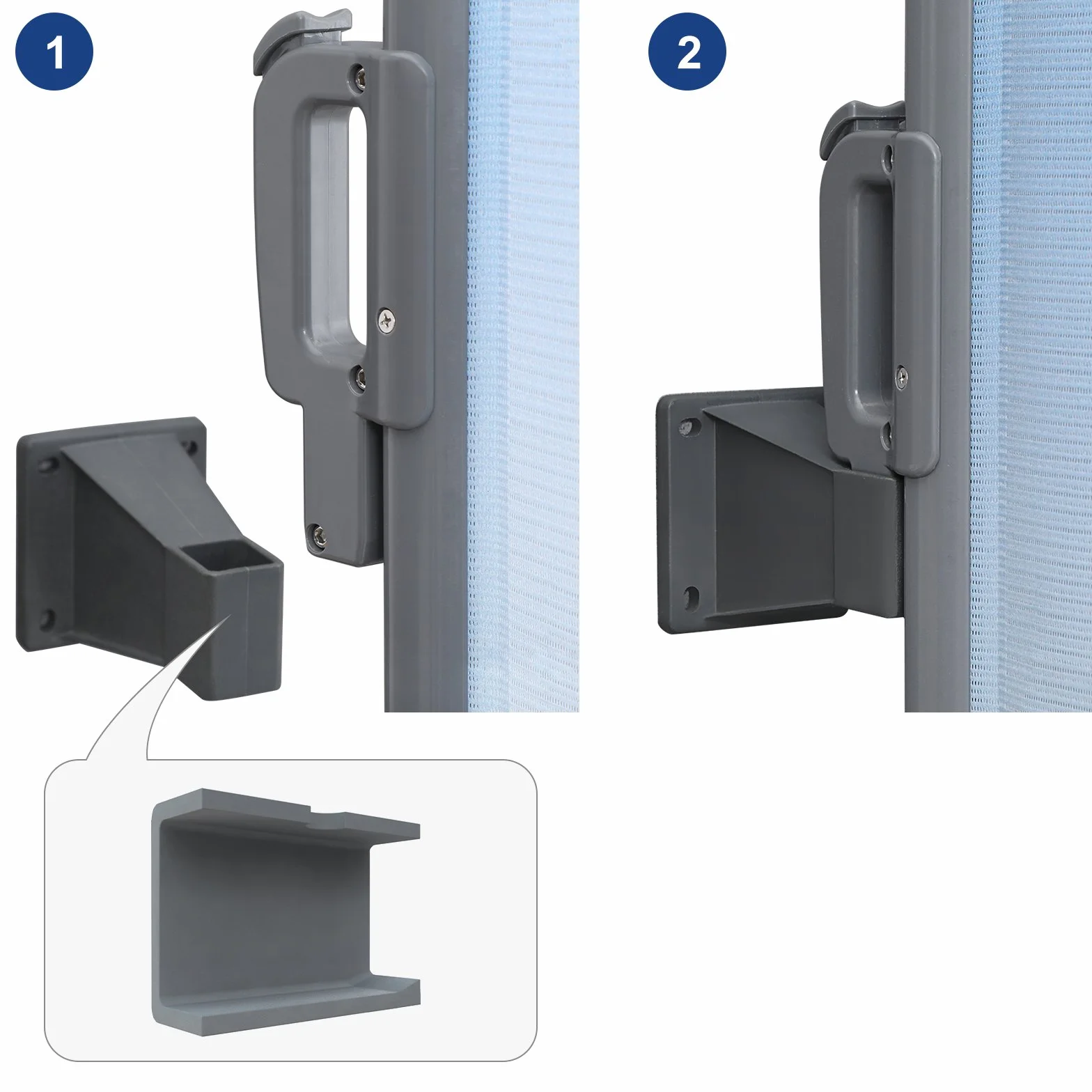 1

2