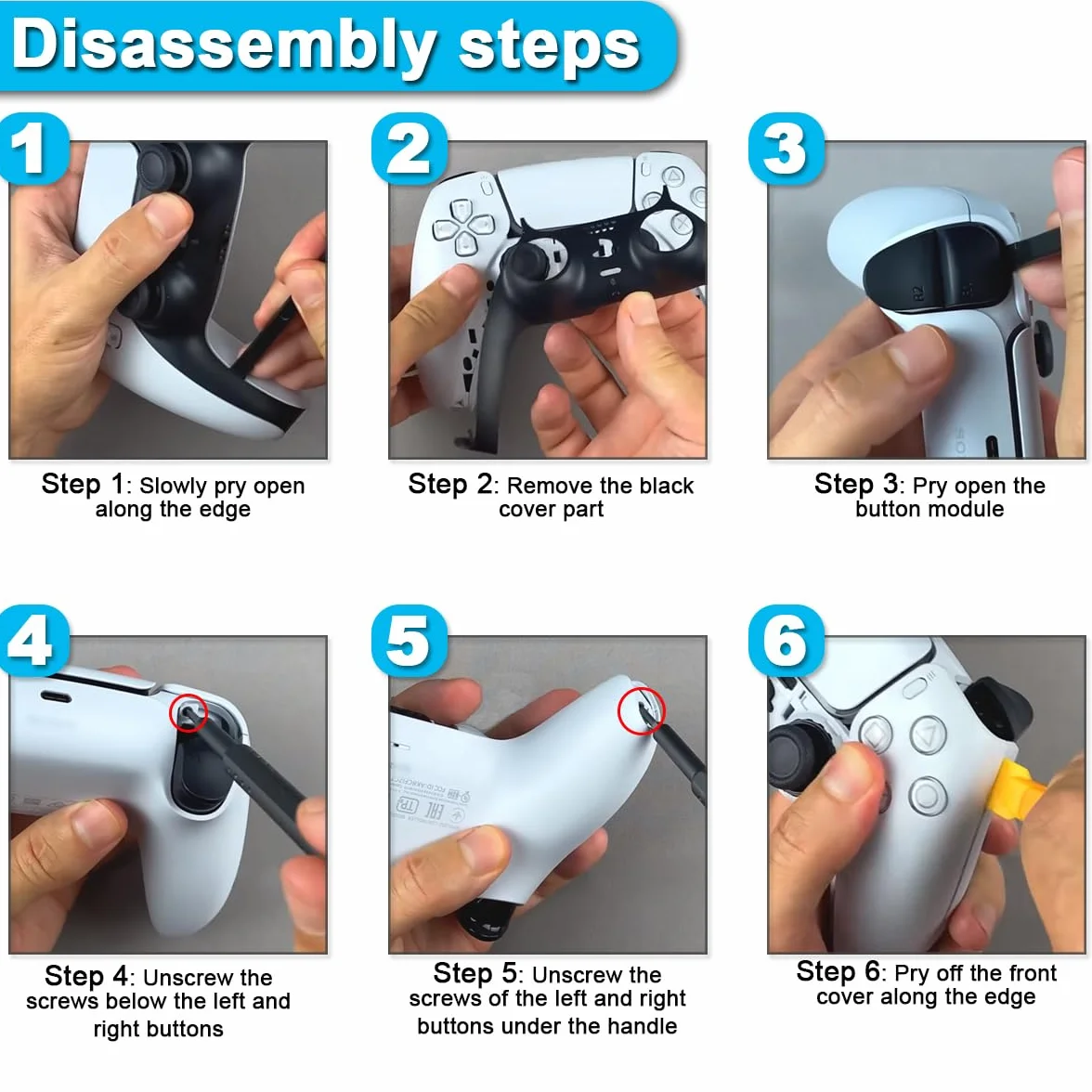 Disassembly steps

1

Step 1: Slowly pry open along the edge

2

Step 2: Remove the black cover part

3

Step 3: Pry open the button module

4

Step 4: Unscrew the screws below the left and right buttons

5

Step 5: Unscrew the screws of the left and right buttons under the handle

6

Step 6: Pry off the front cover along the edge