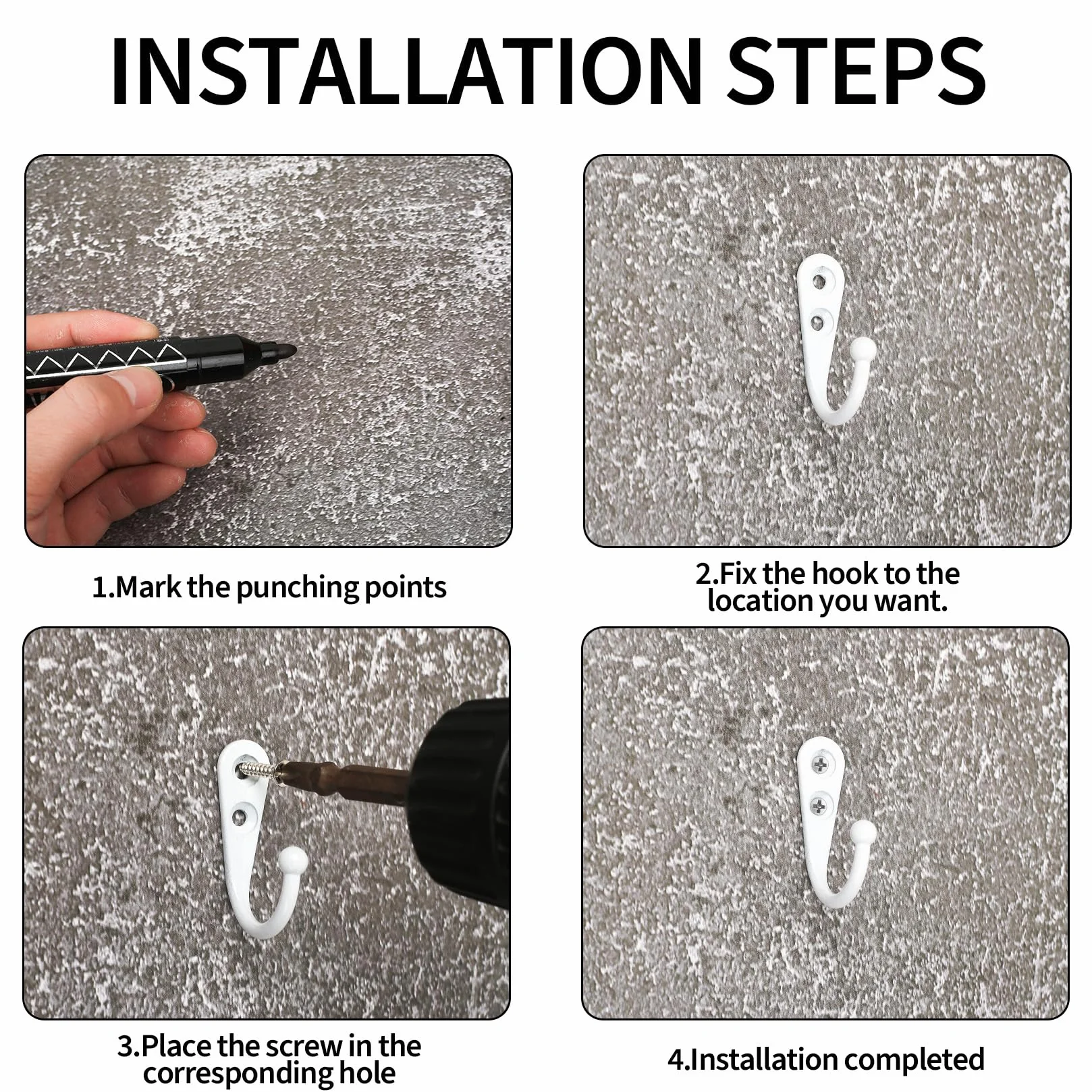 INSTALLATION STEPS

1.Mark the punching points

2.Fix the hook to the location you want.

3.Place the screw in the corresponding hole

4.Installation completed