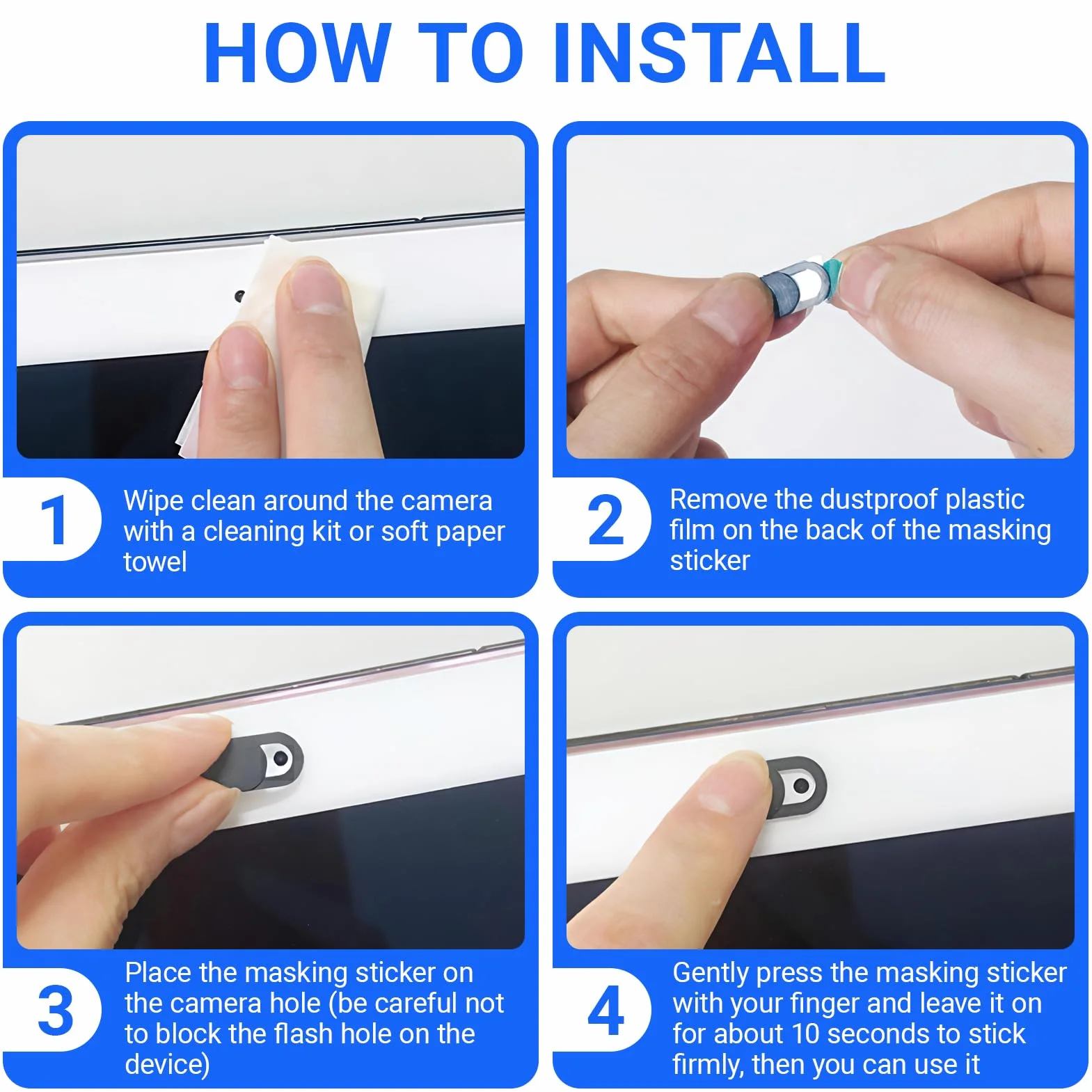 HOW TO INSTALL

1
Wipe clean around the camera with a cleaning kit or soft paper towel

2
Remove the dustproof plastic film on the back of the masking sticker

3
Place the masking sticker on the camera hole (be careful not to block the flash hole on the device)

4
Gently press the masking sticker with your finger and leave it on for about 10 seconds to stick firmly, then you can use it