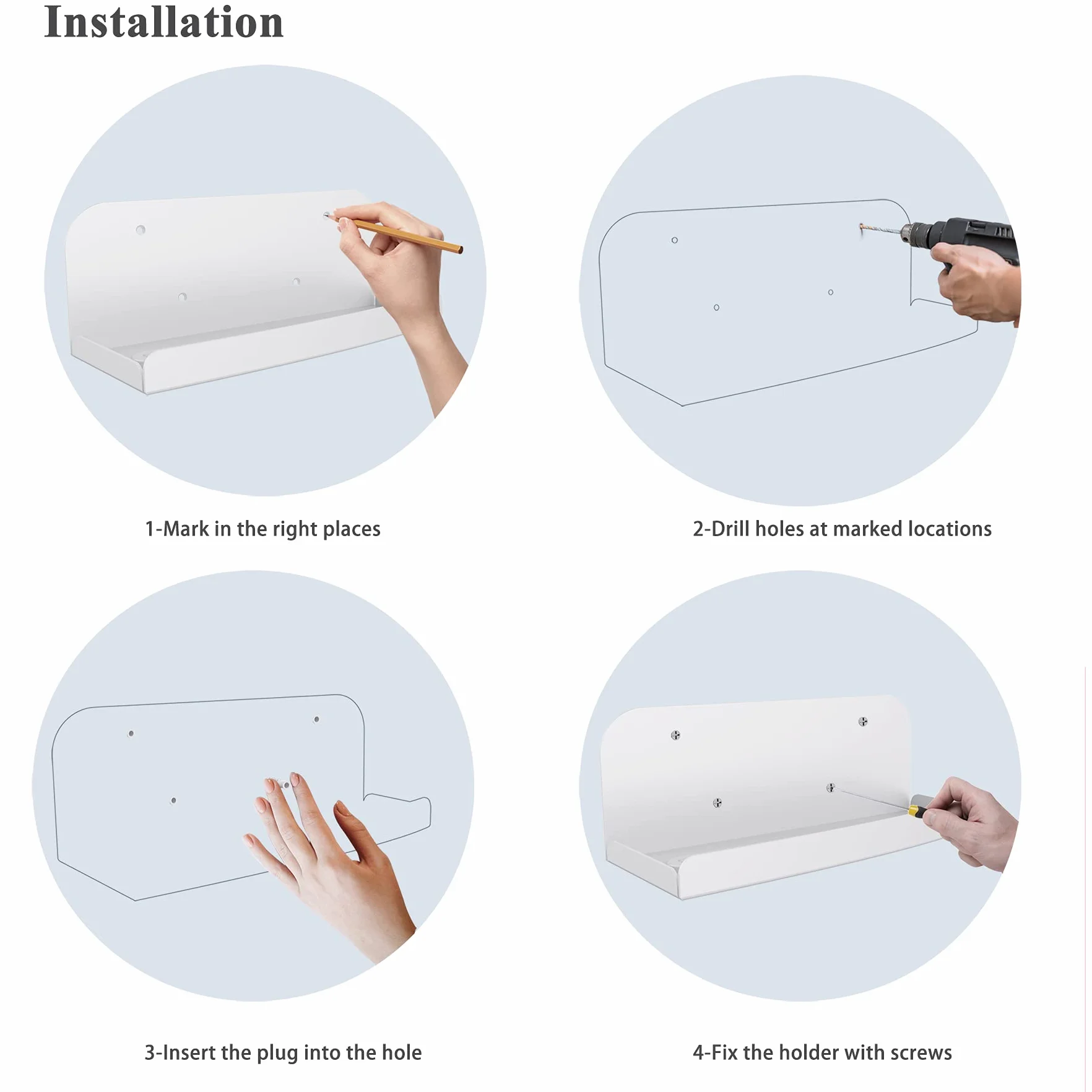 Installation

1-Mark in the right places

2-Drill holes at marked locations

3-Insert the plug into the hole

4-Fix the holder with screws