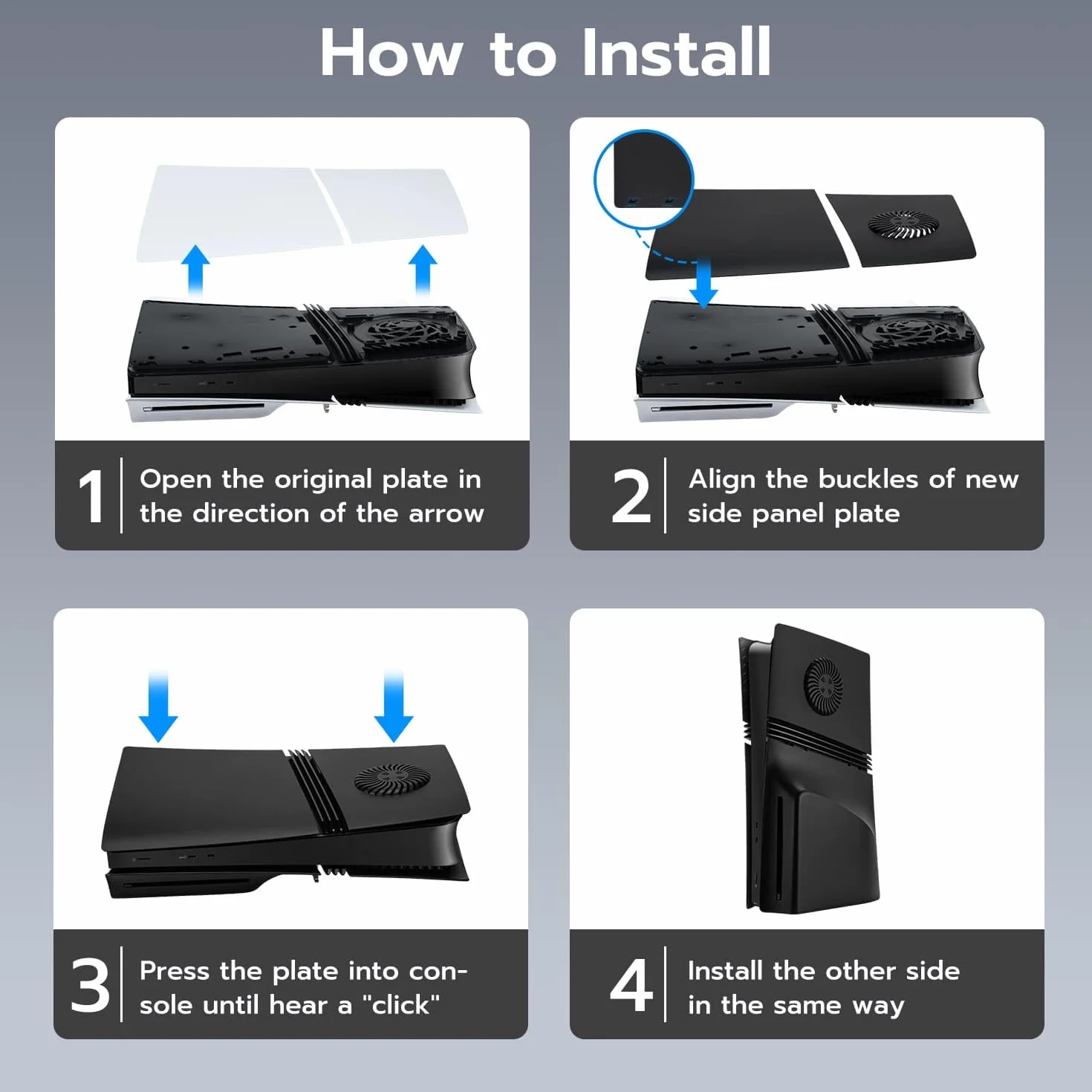 How to Install

1 Open the original plate in the direction of the arrow

2 Align the buckles of new side panel plate

3 Press the plate into console until hear a "click"

4 Install the other side in the same way