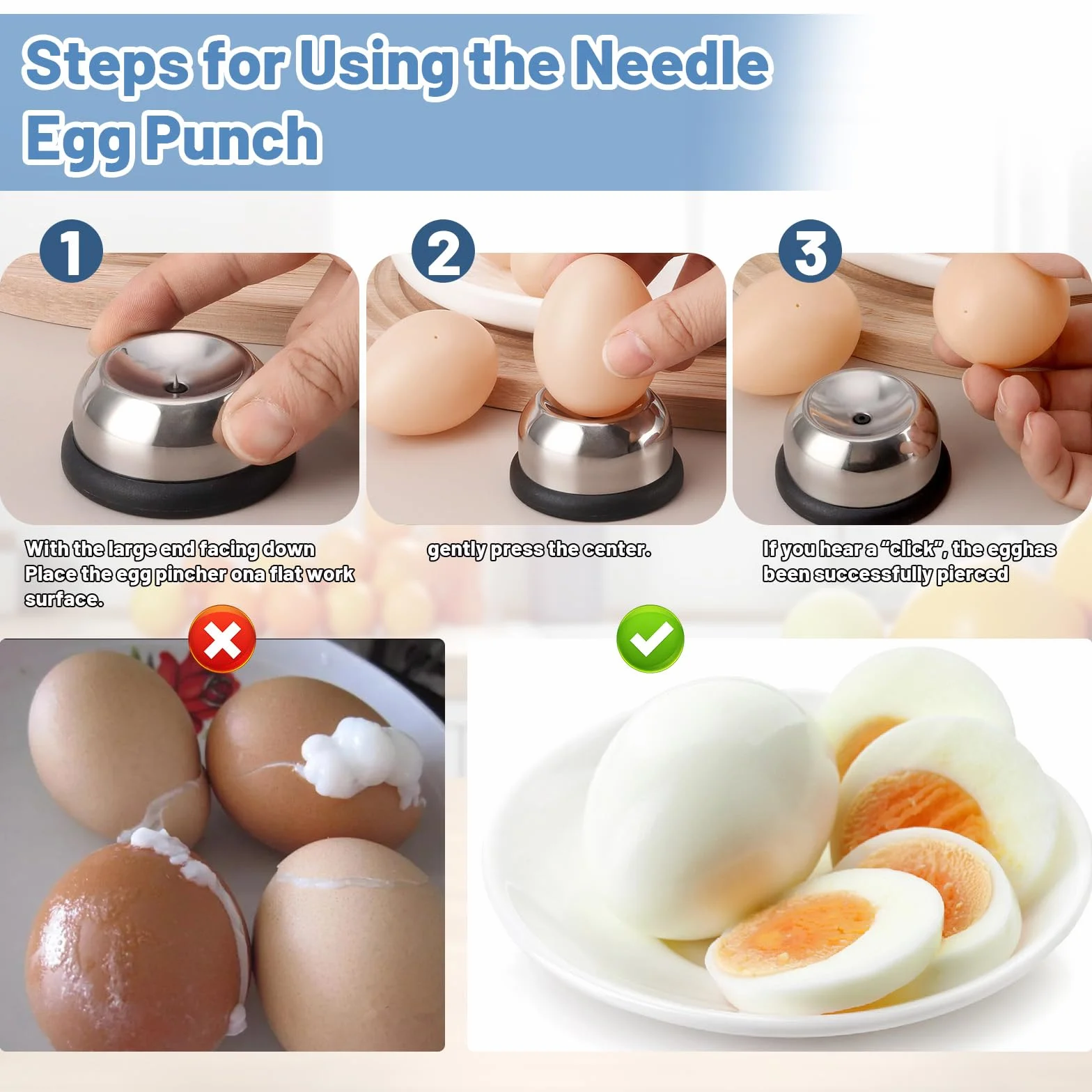 Steps for Using the Needle Egg Punch

1

With the large end facing down Place the egg pincher ona flat work surface.

2

gently press the center.

3

If you hear a "click", the egghas been successfully pierced