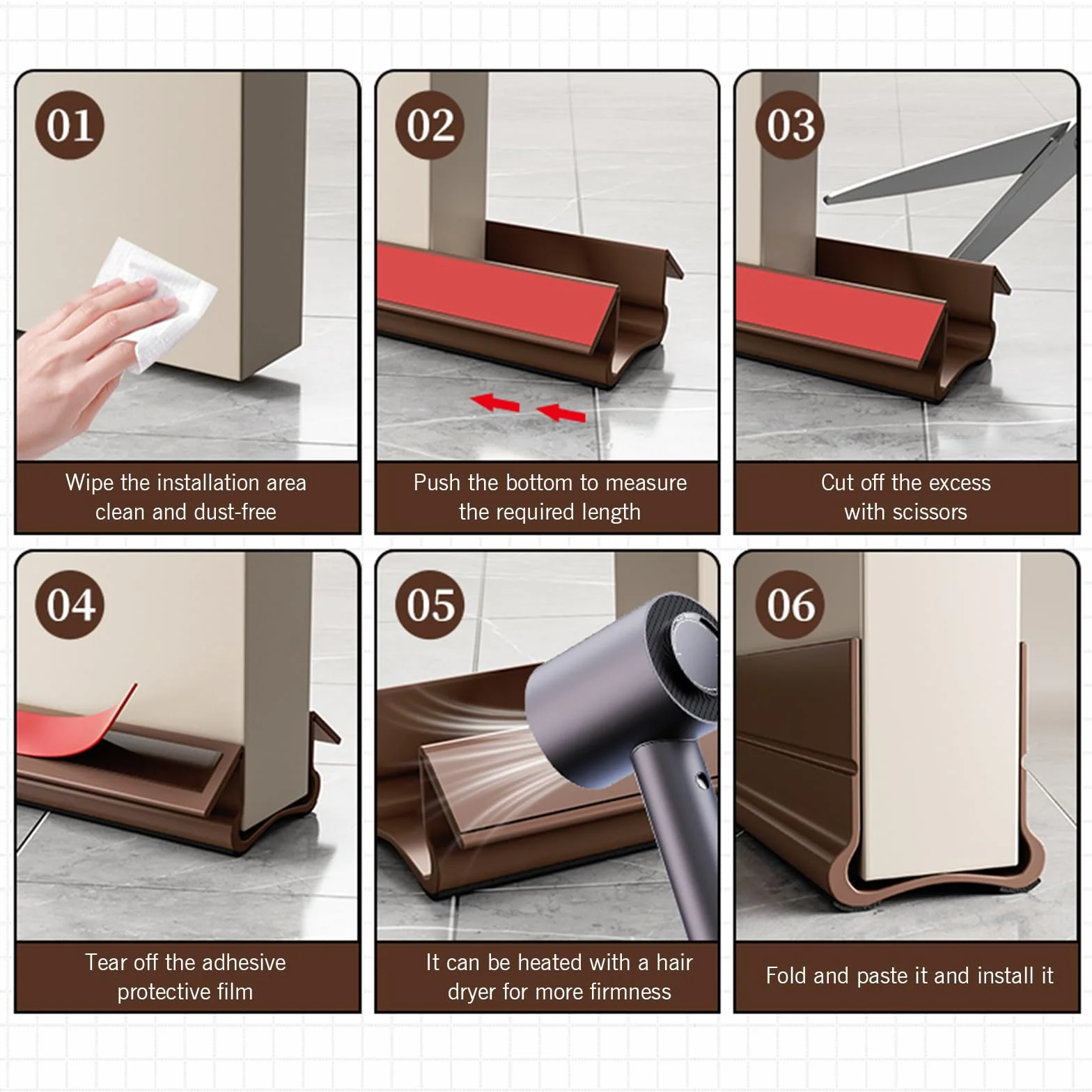 01

Wipe the installation area clean and dust-free

02

Push the bottom to measure the required length

03

Cut off the excess with scissors

04

Tear off the adhesive protective film

05

It can be heated with a hair dryer for more firmness

06

Fold and paste it and install it