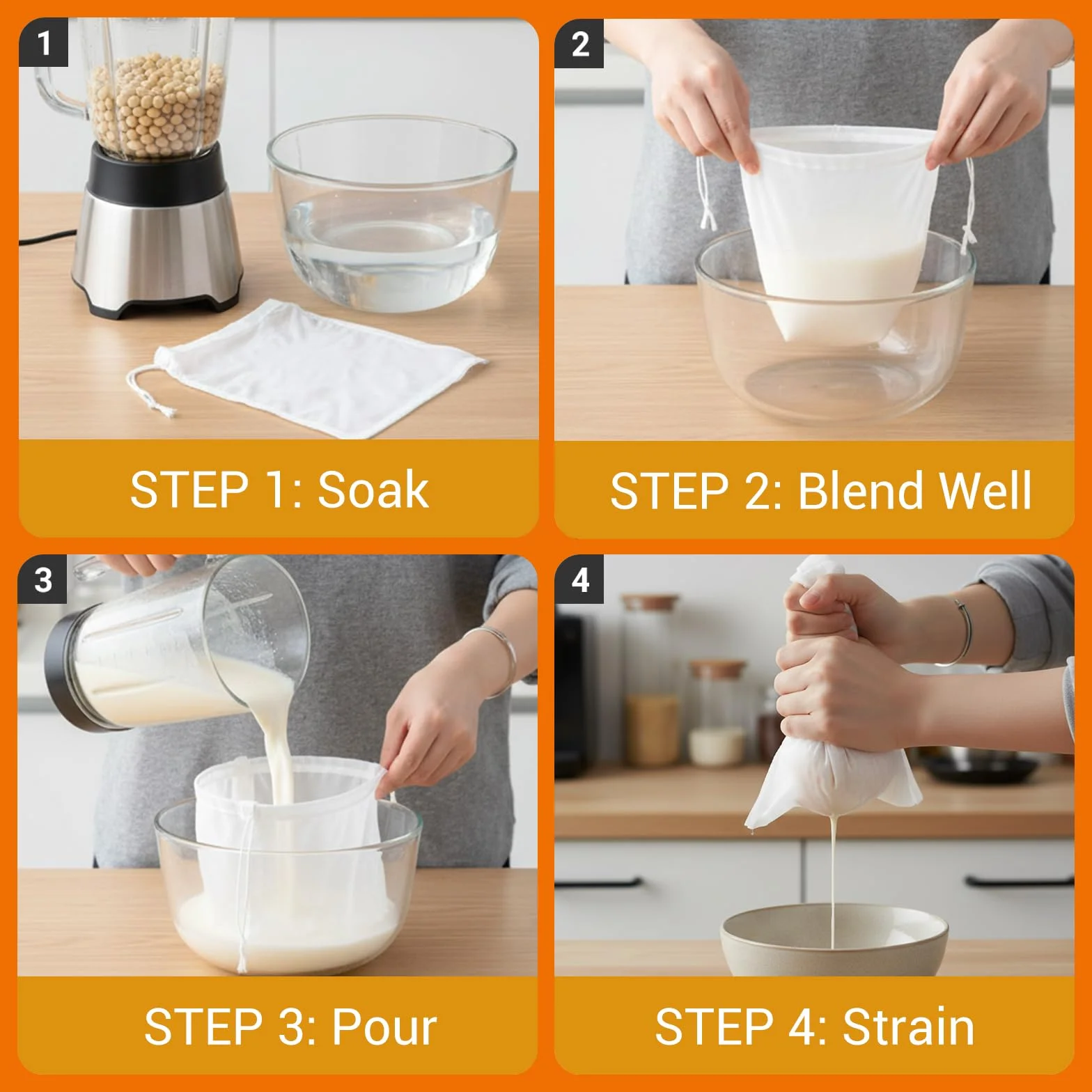 1

STEP 1: Soak

2

STEP 2: Blend Well

3

STEP 3: Pour

4

STEP 4: Strain