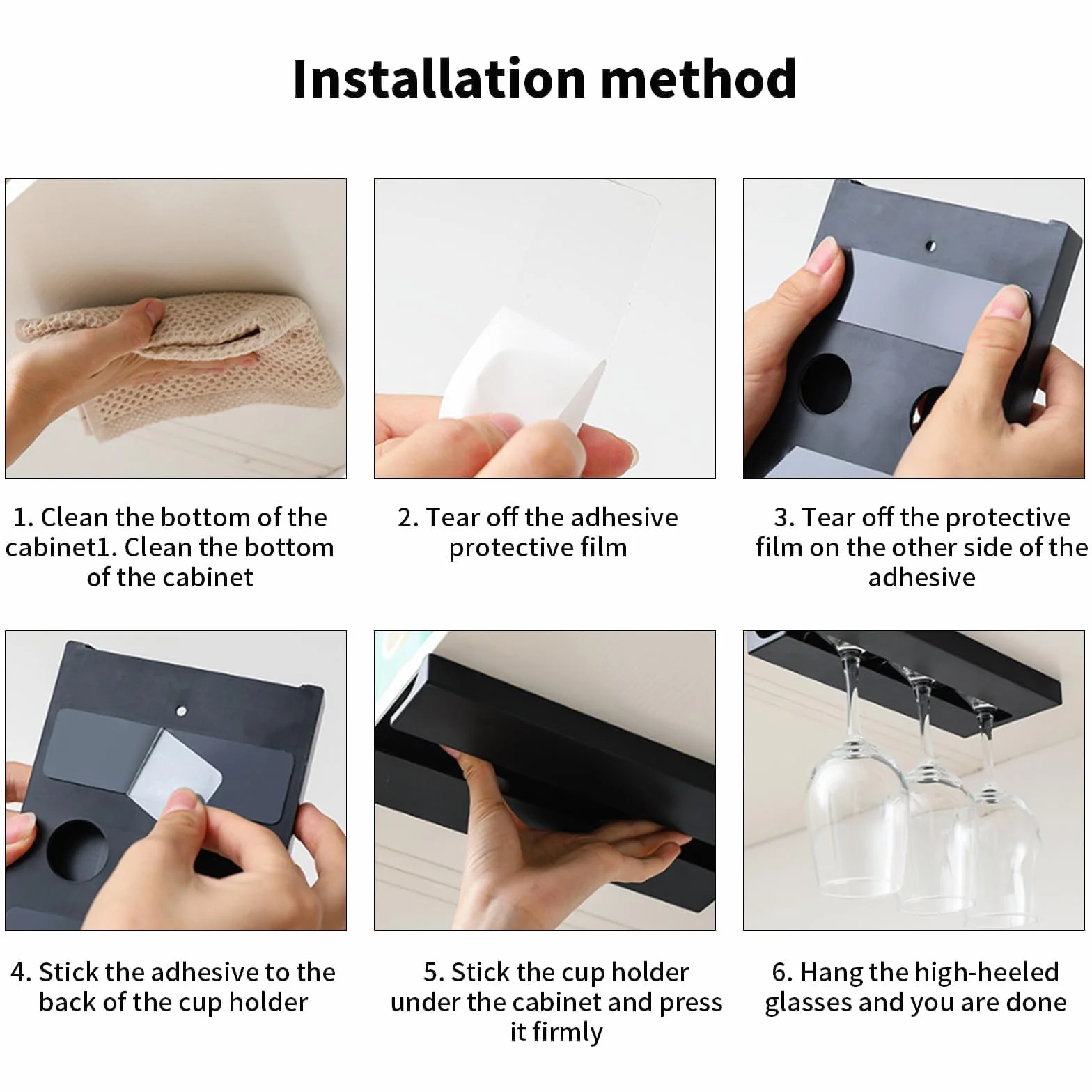 Installation method

1. Clean the bottom of the cabinet1. Clean the bottom of the cabinet

2. Tear off the adhesive protective film

3. Tear off the protective film on the other side of the adhesive

4. Stick the adhesive to the back of the cup holder

5. Stick the cup holder under the cabinet and press it firmly

6. Hang the high-heeled glasses and you are done