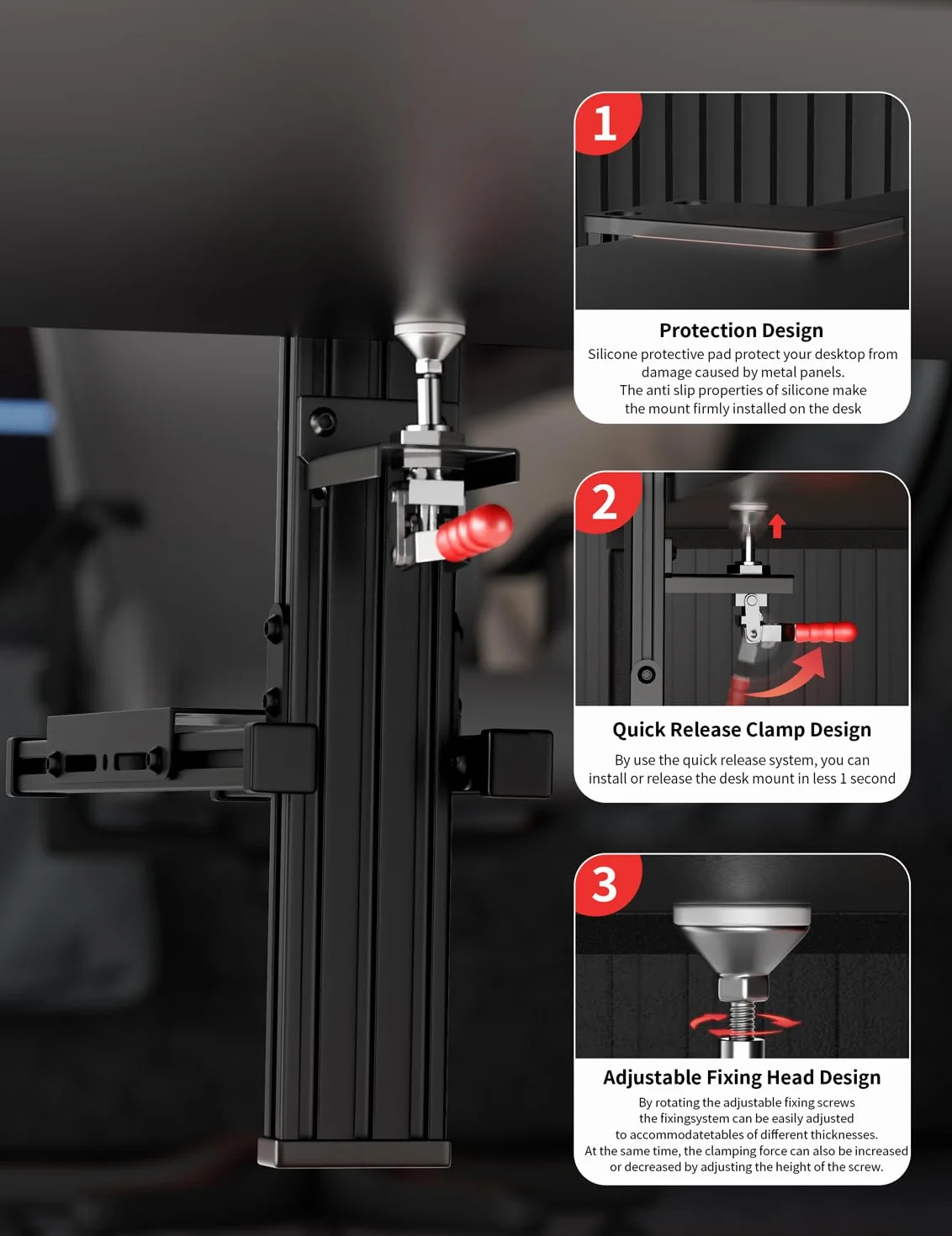 1

Protection Design

Silicone protective pad protect your desktop from damage caused by metal panels.
The anti slip properties of silicone make the mount firmly installed on the desk

2

Quick Release Clamp Design

By use the quick release system, you can install or release the desk mount in less 1 second

3

Adjustable Fixing Head Design

By rotating the adjustable fixing screws the fixingsystem can be easily adjusted to accommodatetables of different thicknesses.
At the same time, the clamping force can also be increased or decreased by adjusting the height of the screw.