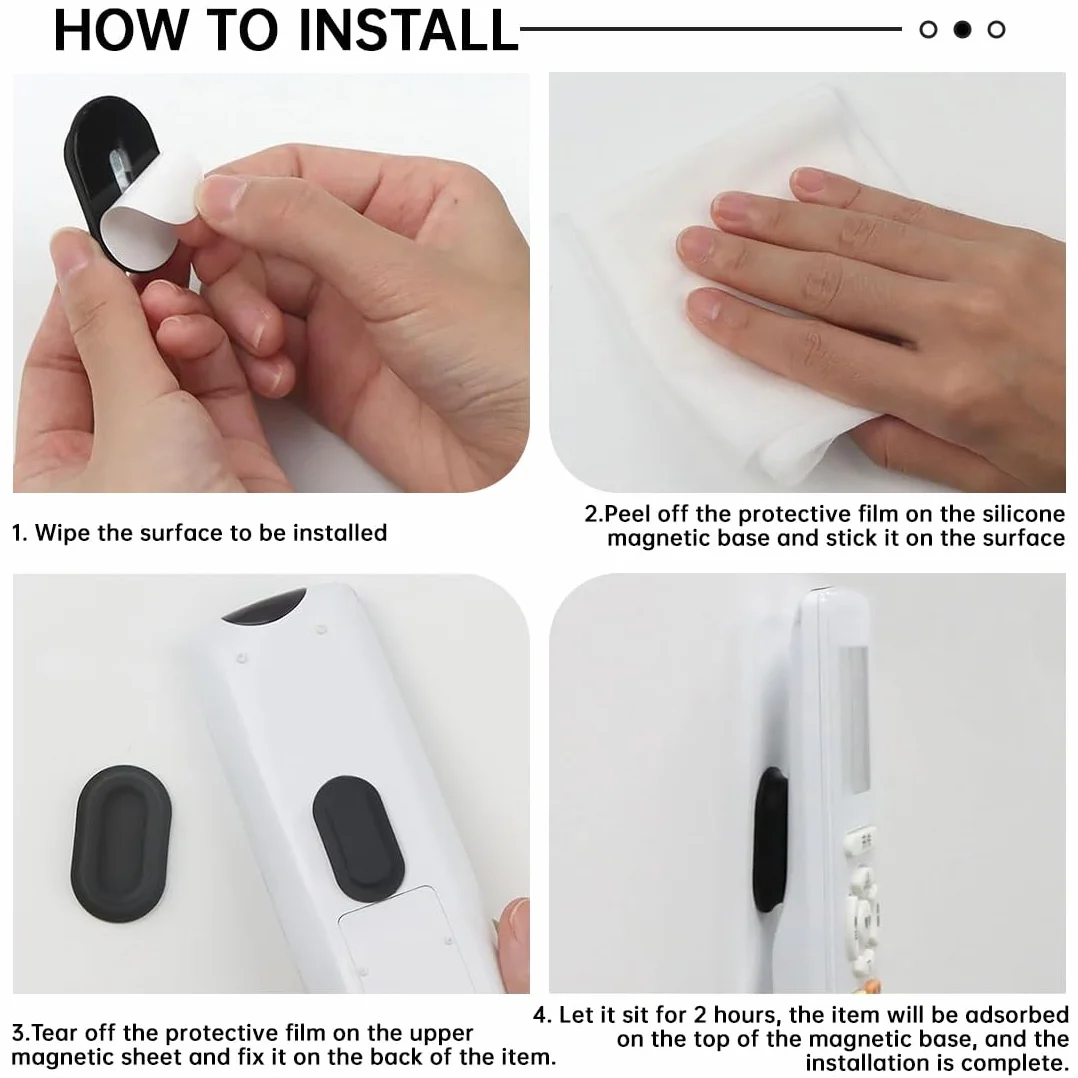 HOW TO INSTALL

1. Wipe the surface to be installed

2.Peel off the protective film on the silicone magnetic base and stick it on the surface

3.Tear off the protective film on the upper magnetic sheet and fix it on the back of the item.

4. Let it sit for 2 hours, the item will be adsorbed on the top of the magnetic base, and the installation is complete.