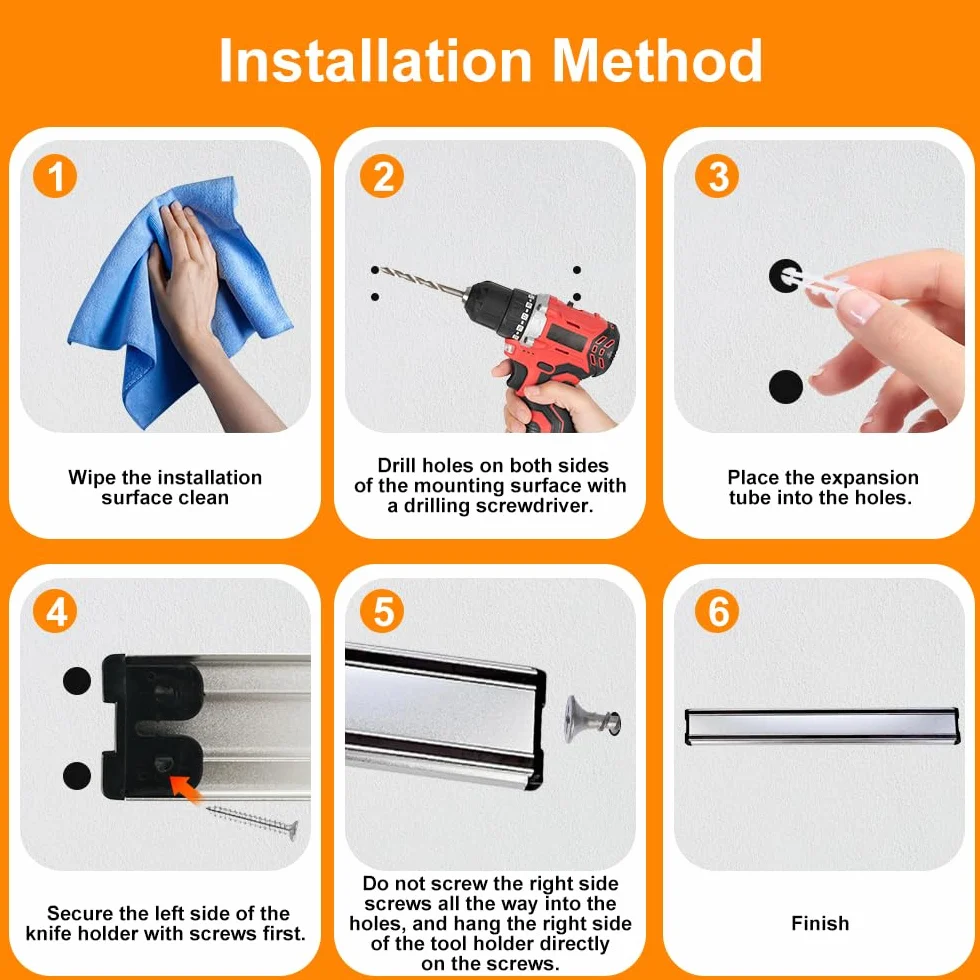 Installation Method

1

Wipe the installation surface clean

2

Drill holes on both sides of the mounting surface with a drilling screwdriver.

3

Place the expansion tube into the holes.

4

Secure the left side of the knife holder with screws first.

5

Do not screw the right side screws all the way into the holes, and hang the right side of the tool holder directly on the screws.

6

Finish