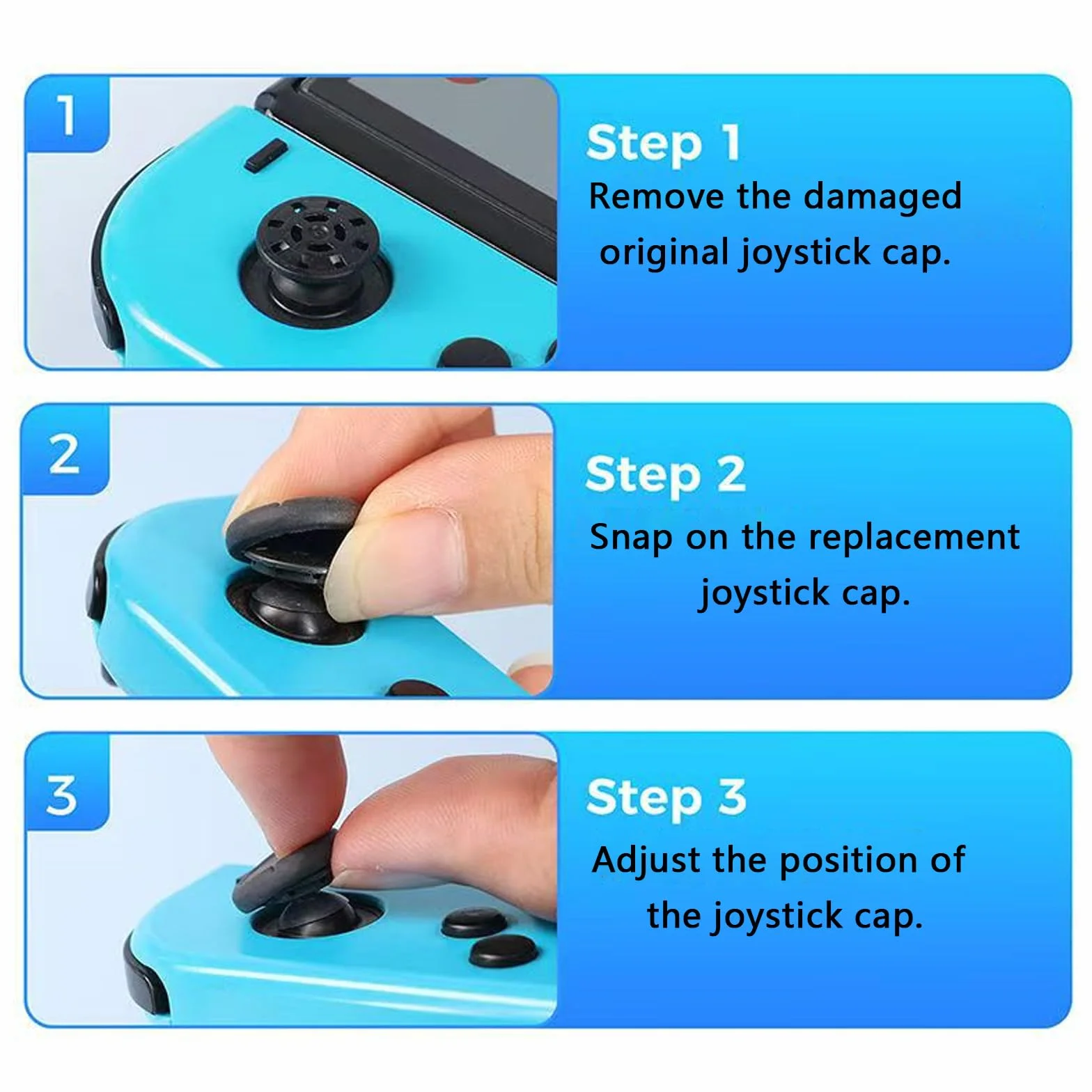 1

Step 1

Remove the damaged original joystick cap.

2

Step 2

Snap on the replacement joystick cap.

3

Step 3

Adjust the position of the joystick cap.