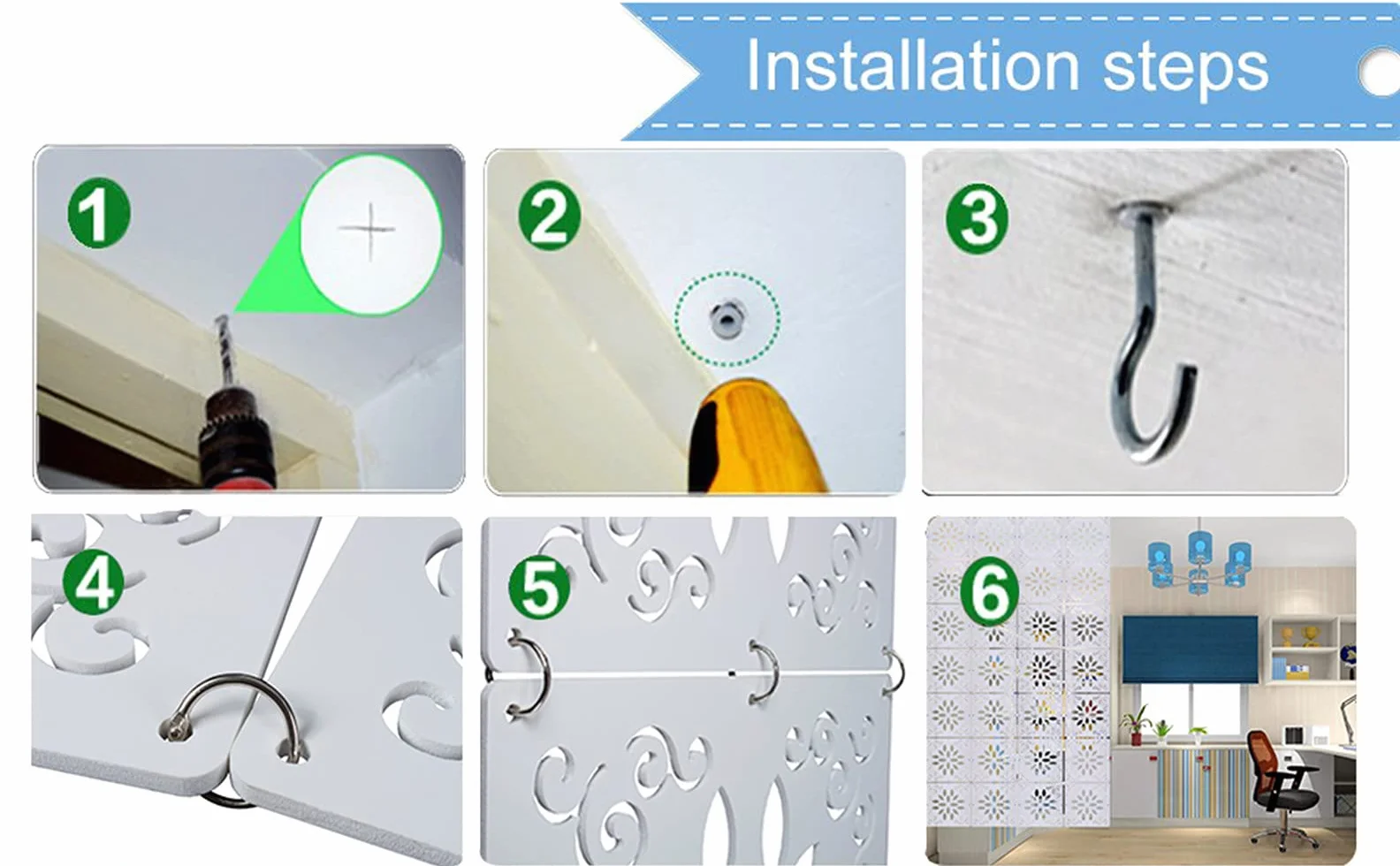 Installation steps

1

2

3

4

5

6