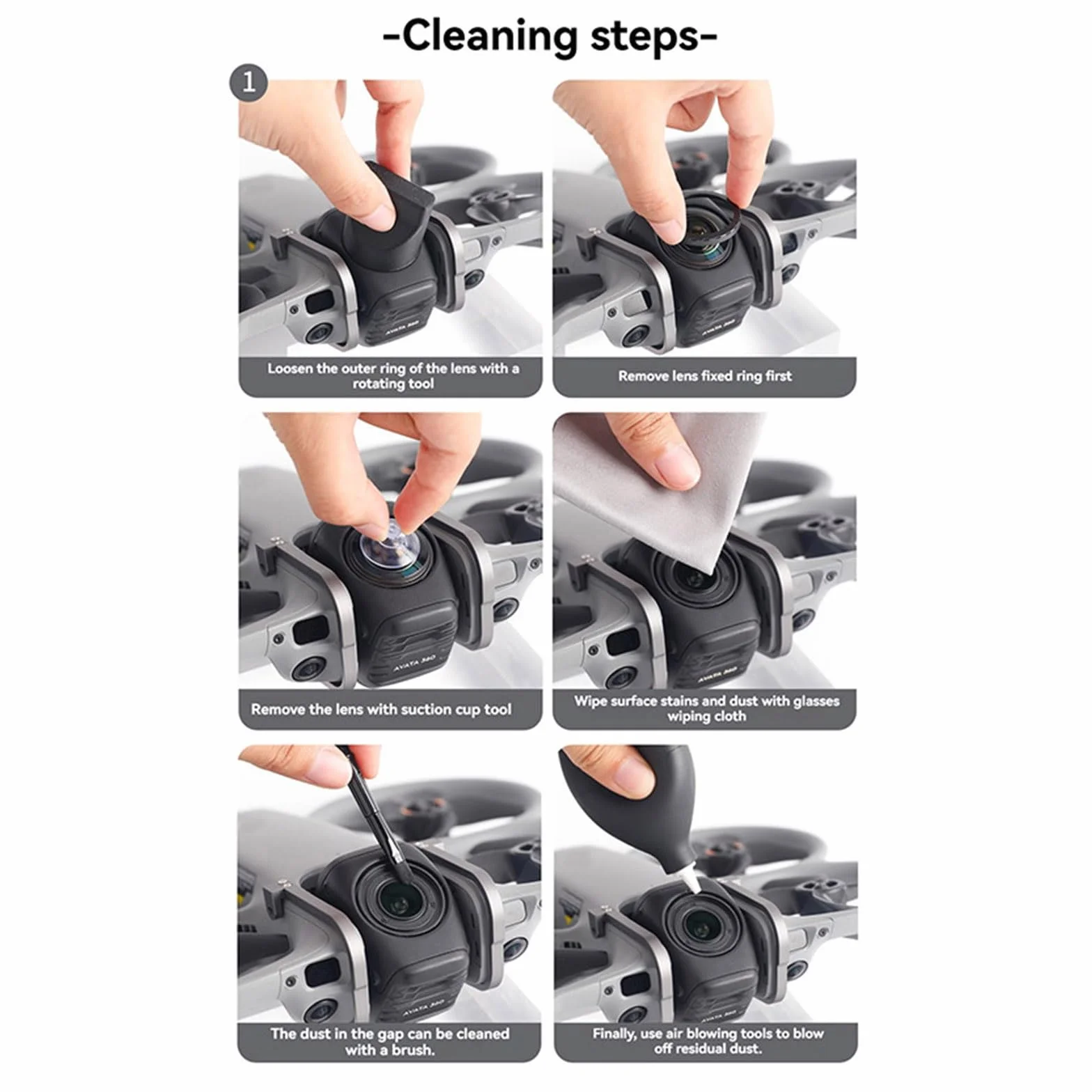 -Cleaning steps-

1

AVATA 360

Loosen the outer ring of the lens with a rotating tool

AVATA 360

Remove lens fixed ring first

AVATA 360

Remove the lens with suction cup tool

AVATA 360

Wipe surface stains and dust with glasses wiping cloth

AVATA 360

The dust in the gap can be cleaned with a brush.

Finally, use air blowing tools to blow off residual dust.