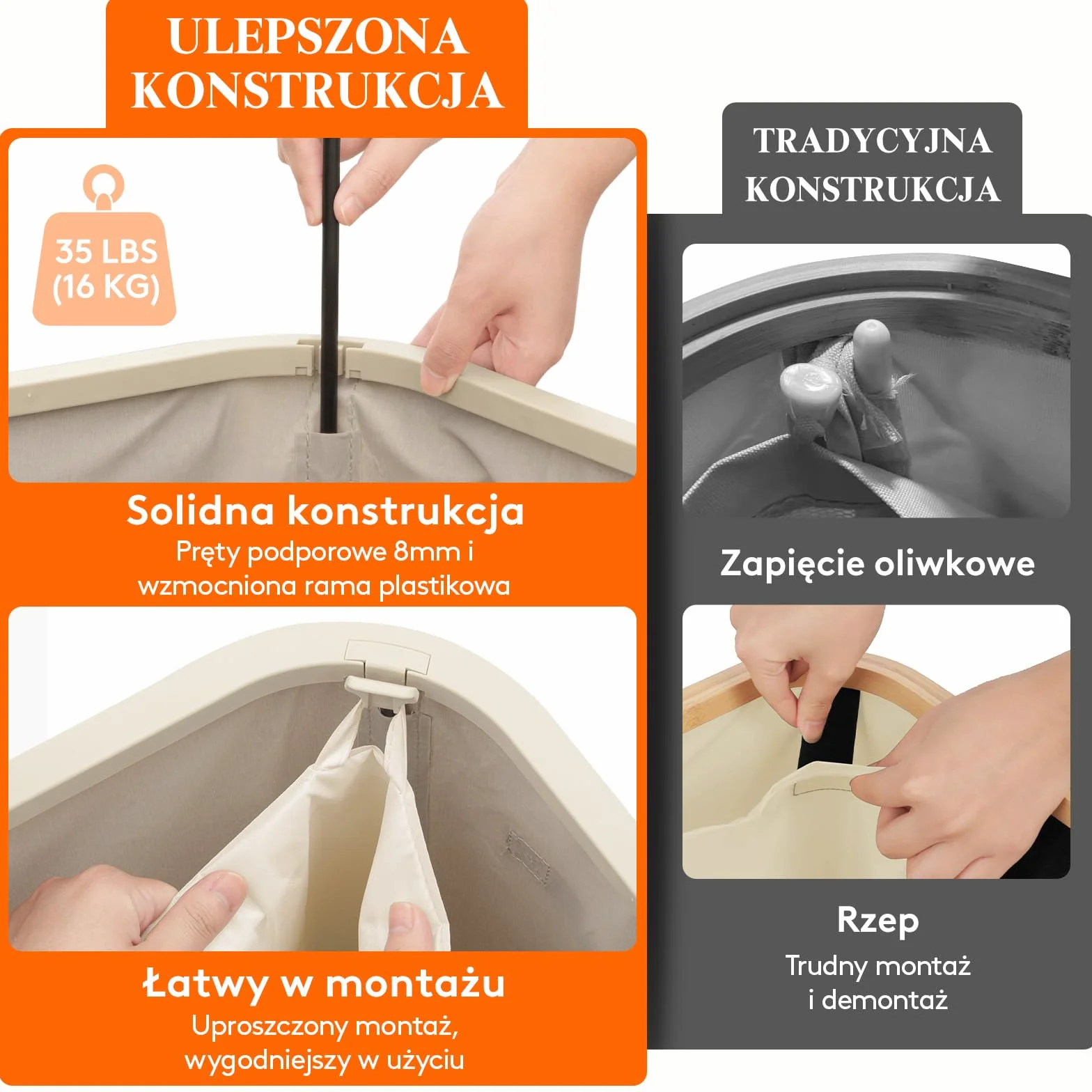 ULEPSZONA KONSTRUKCJA

35 LBS (16 KG)

Solidna konstrukcja
Pręty podporowe 8mm i wzmocniona rama plastikowa

Łatwy w montażu
Uproszczony montaż, wygodniejszy w użyciu

TRADYCYJNA KONSTRUKCJA

Zapięcie oliwkowe

Rzep
Trudny montaż i demontaż