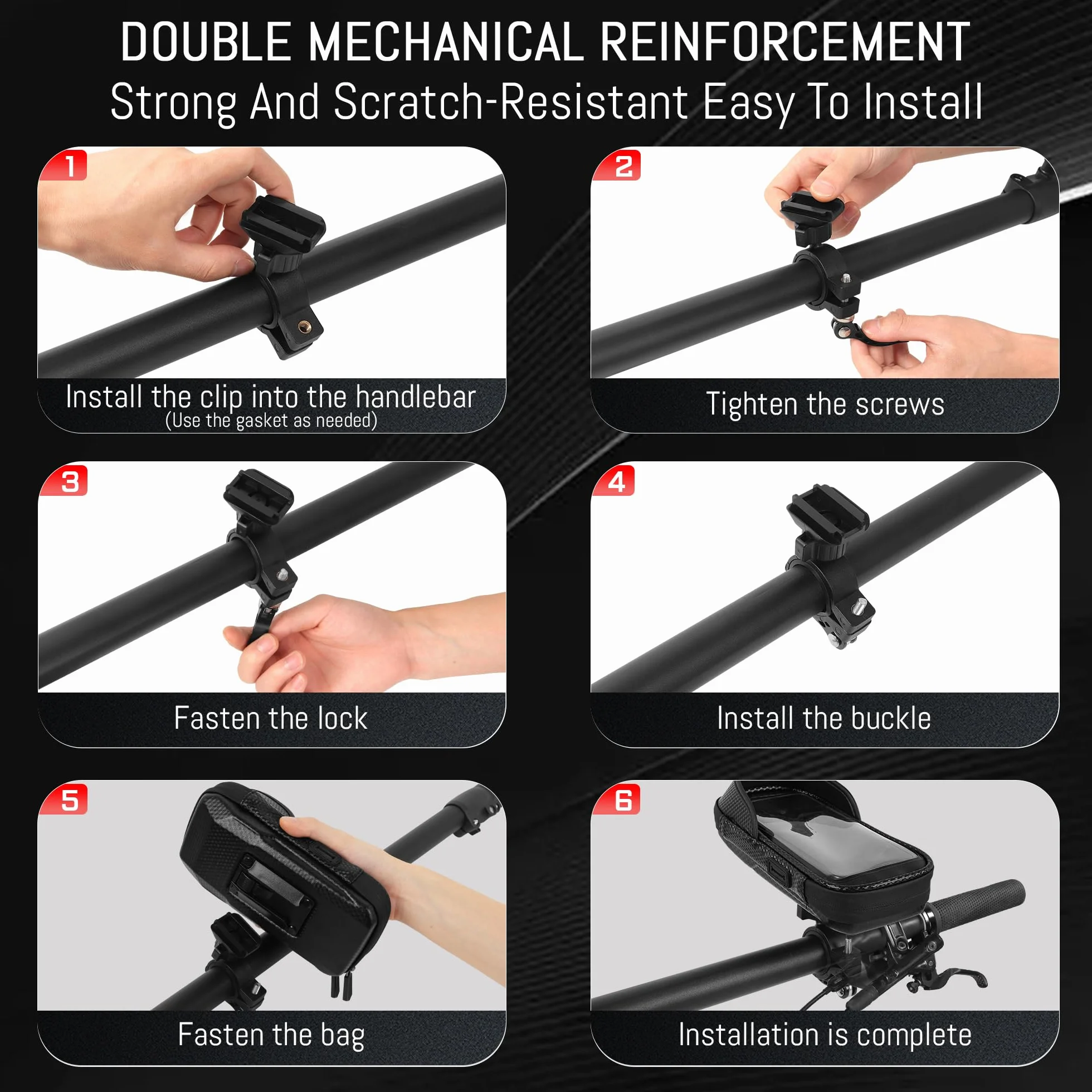 DOUBLE MECHANICAL REINFORCEMENT
Strong And Scratch-Resistant Easy To Install

1
Install the clip into the handlebar
(Use the gasket as needed)

2
Tighten the screws

3
Fasten the lock

4
Install the buckle

5
Fasten the bag

6
Installation is complete