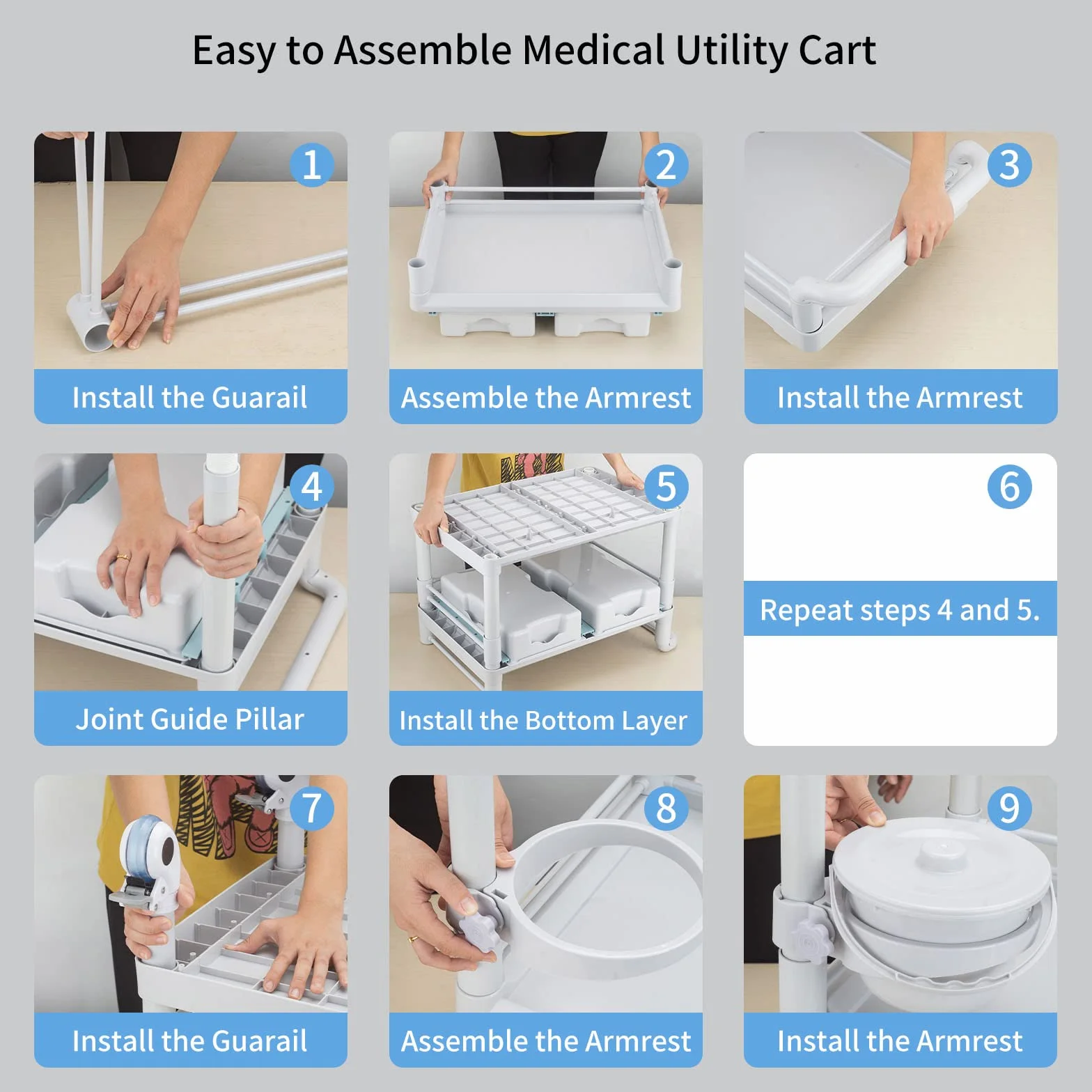 Easy to Assemble Medical Utility Cart

1
Install the Guarail

2
Assemble the Armrest

3
Install the Armrest

4
Joint Guide Pillar

5
Install the Bottom Layer

6
Repeat steps 4 and 5.

7
Install the Guarail

8
Assemble the Armrest

9
Install the Armrest