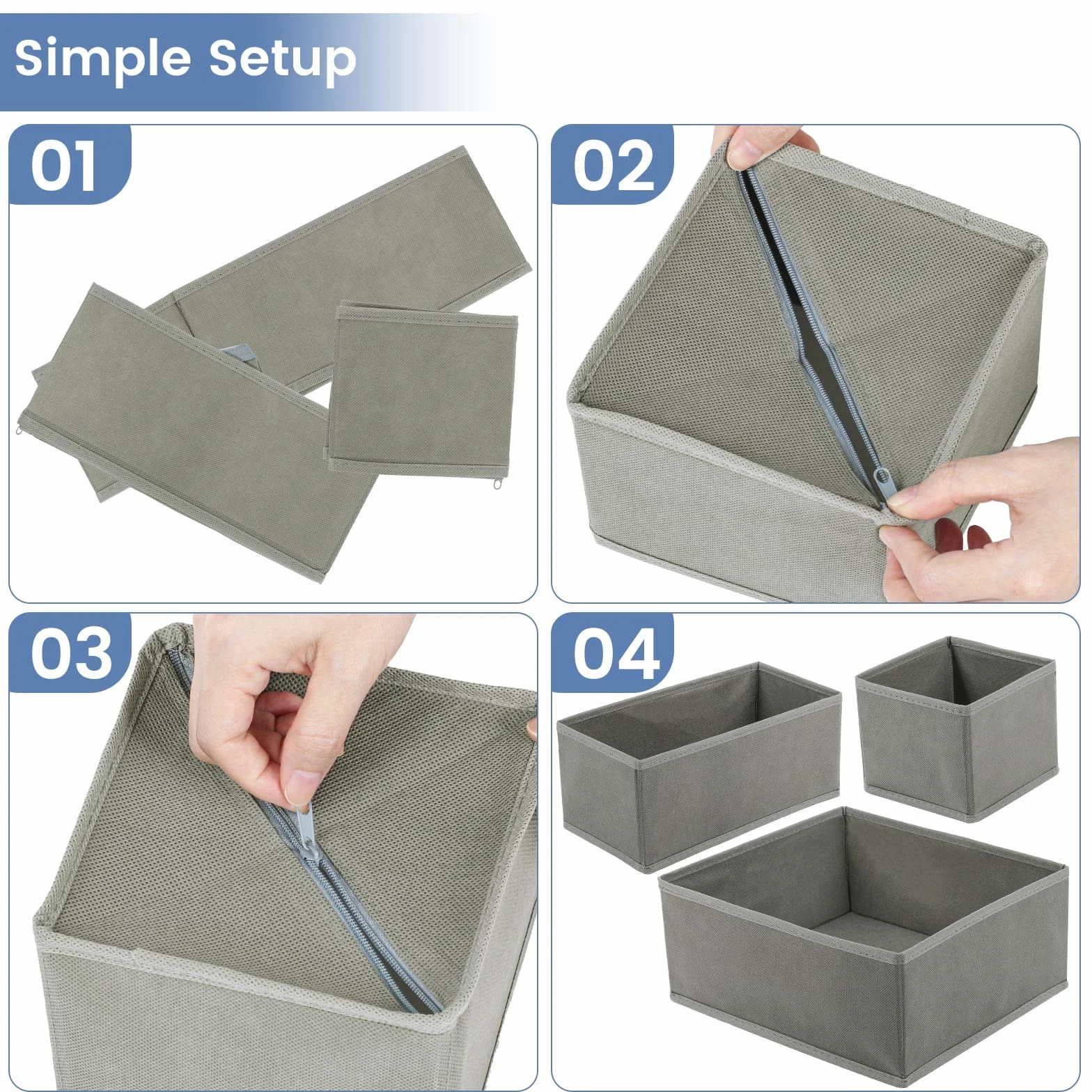 Simple Setup

01

02

03

04